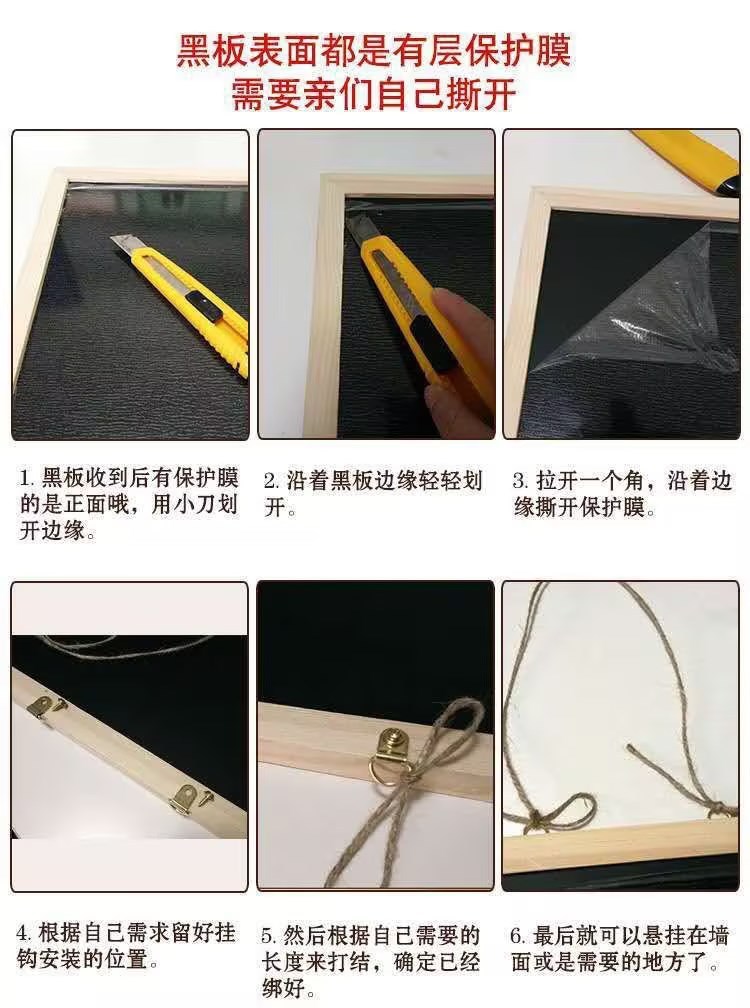 黑板表面都是有层保护膜
需要亲们自己撕开

1. 黑板收到后有保护膜的是正面哦，用小刀划开边缘。

2. 沿着黑板边缘轻轻划开。

3. 拉开一个角，沿着边缘撕开保护膜。

4. 根据自己需求留好挂钩安装的位置。

5. 然后根据自己需要的长度来打结，确定已经绑好。

6. 最后就可以悬挂在墙面或是需要的地方了。