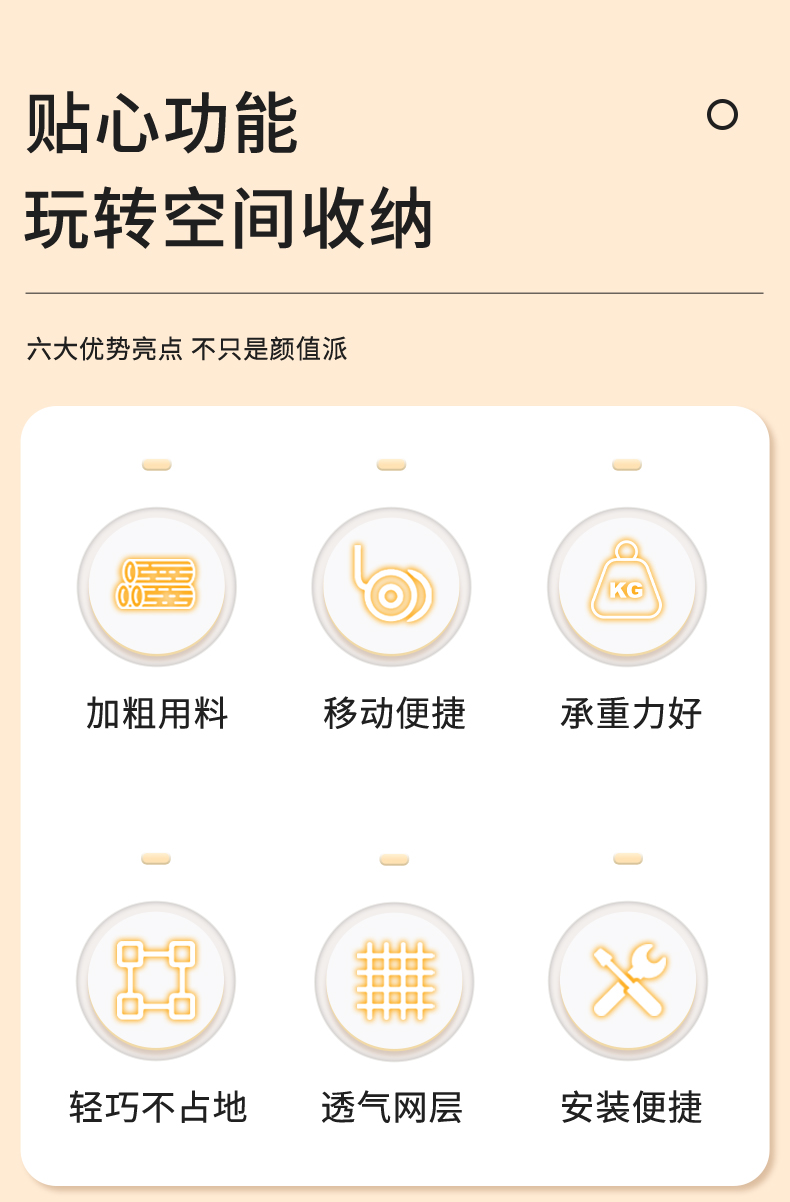 贴心功能
玩转空间收纳

六大优势亮点 不只是颜值派

KG

加粗用料

移动便捷

承重力好

轻巧不占地

透气网层

安装便捷