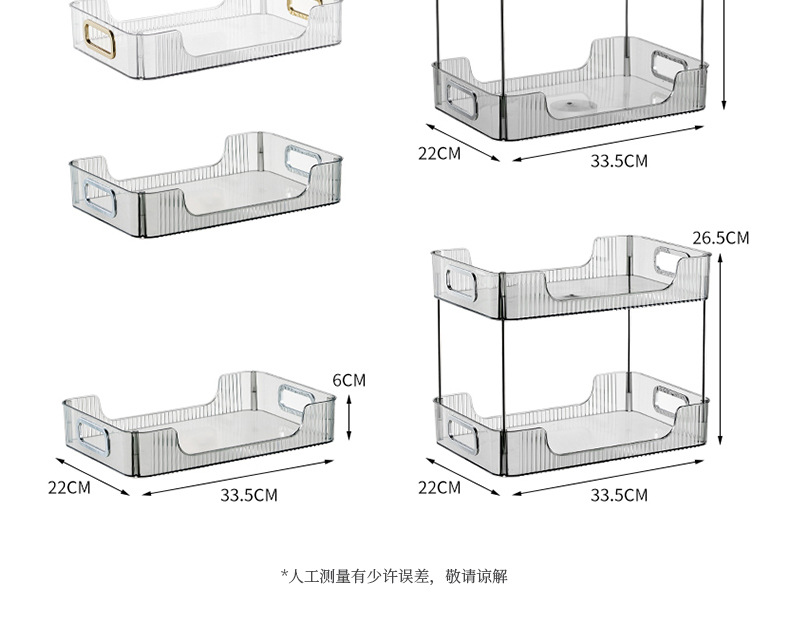 22CM

33.5CM

26.5CM

6CM

22CM

33.5CM

22CM

33.5CM

*人工测量有少许误差，敬请谅解