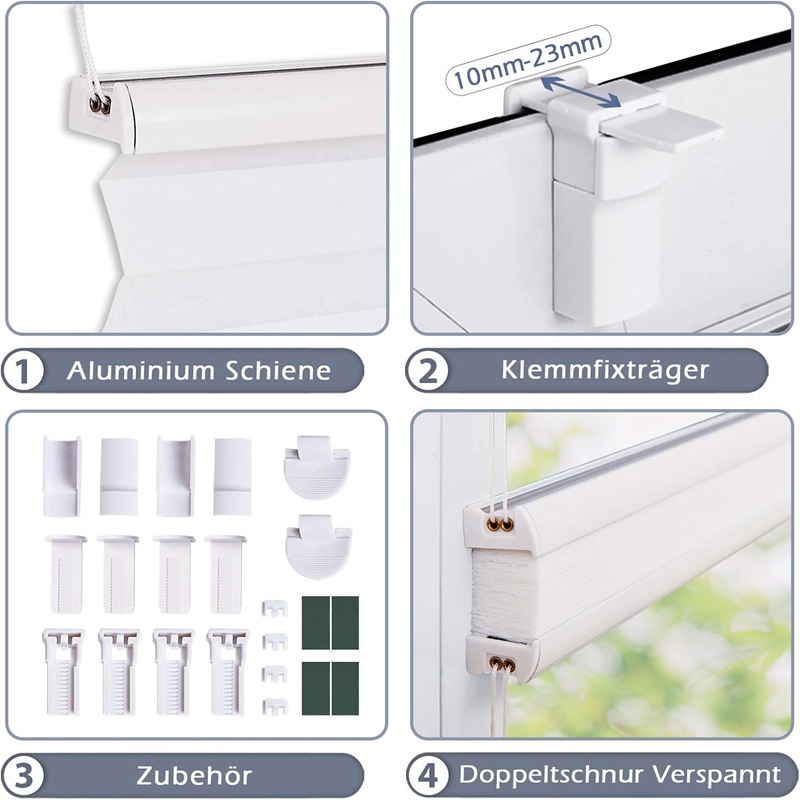 10mm-23mm

1 Aluminium Schiene

2 Klemmfixträger

3 Zubehör

4 Doppeltschnur Verspannt