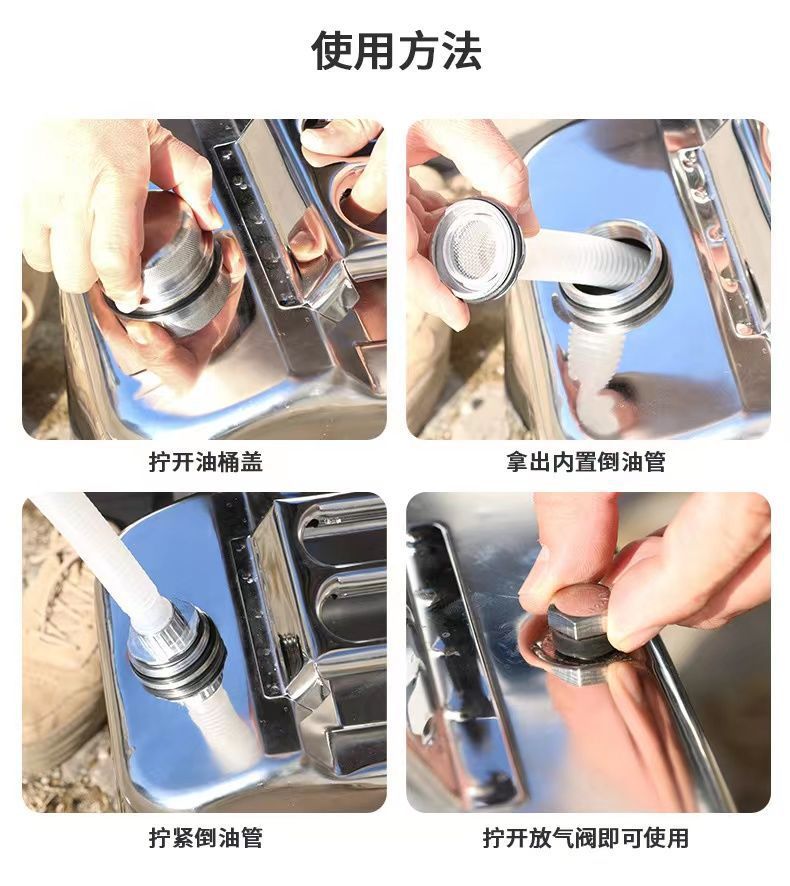 使用方法

拧开油桶盖

拿出内置倒油管

拧紧倒油管

拧开放气阀即可使用