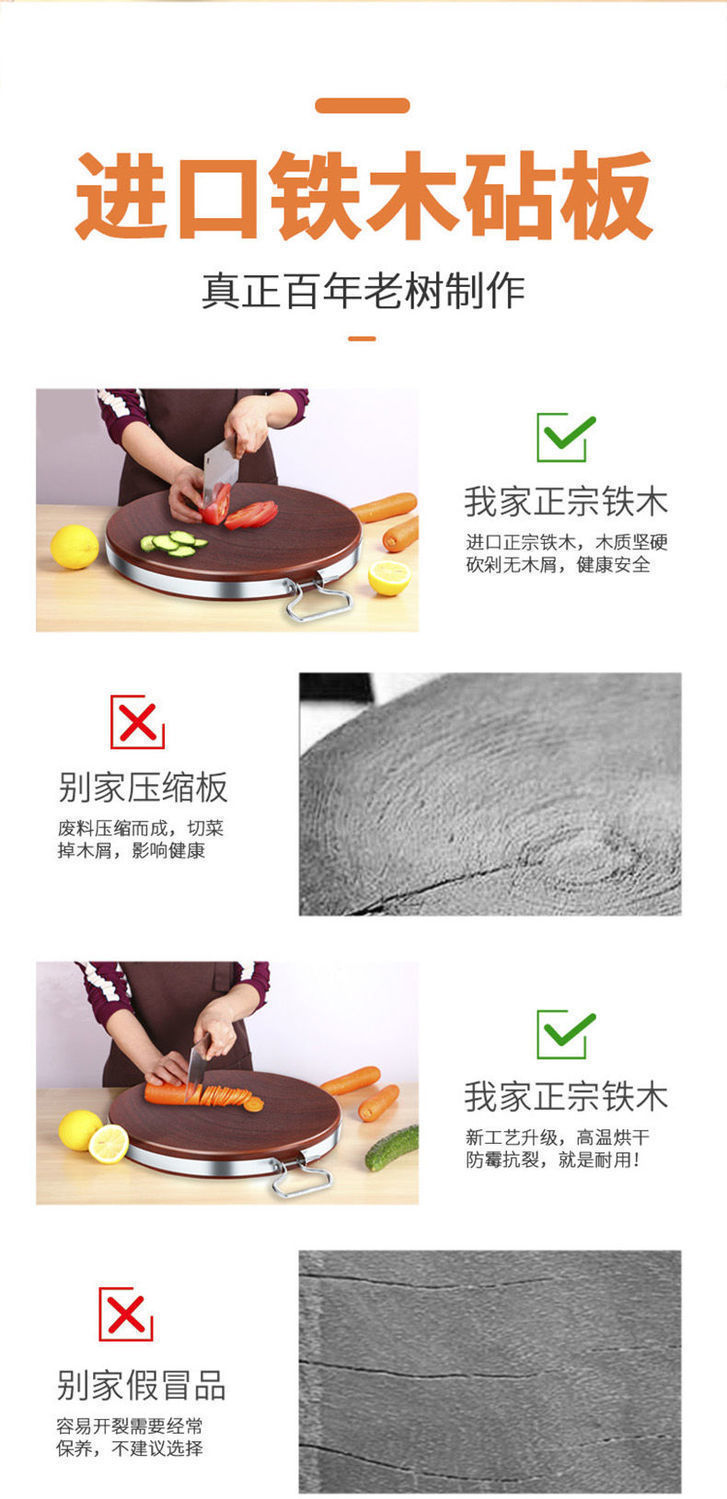 进口铁木砧板

真正百年老树制作

我家正宗铁木

进口正宗铁木，木质坚硬
砍剁无木屑，健康安全

别家压缩板

废料压缩而成，切菜
掉木屑，影响健康

我家正宗铁木

新工艺升级，高温烘干
防霉抗裂，就是耐用！

别家假冒品

容易开裂需要经常
保养，不建议选择