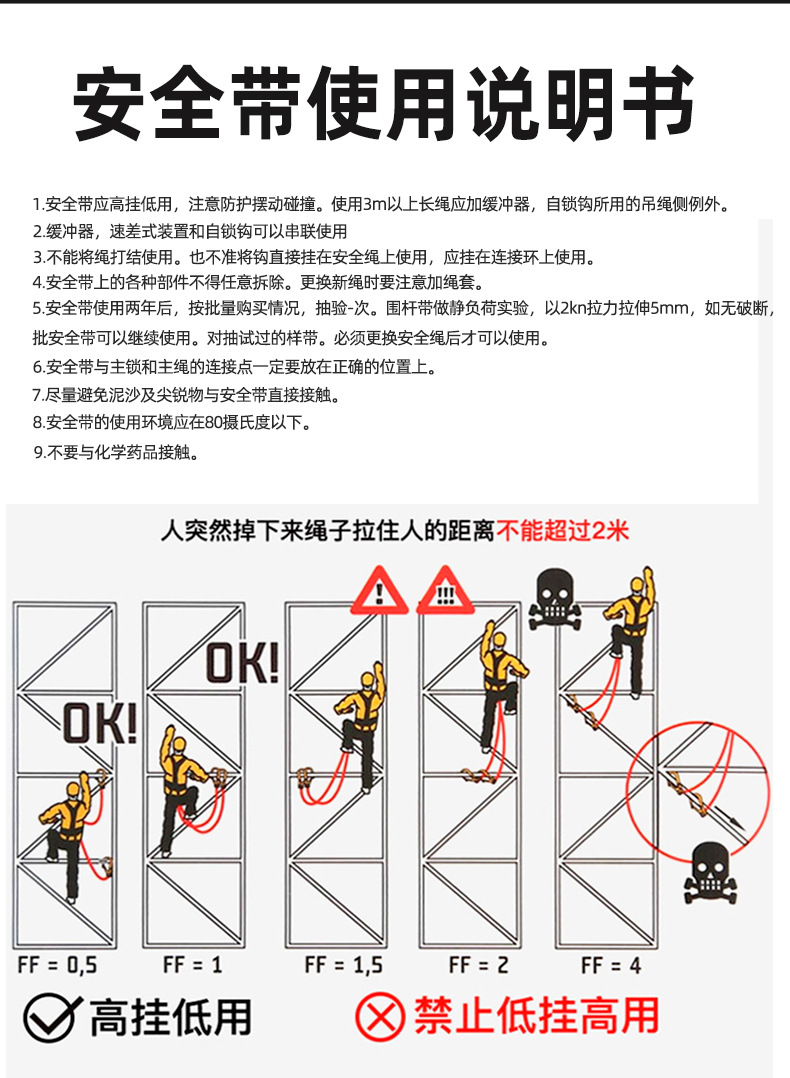 安全带使用说明书

1.安全带应高挂低用，注意防护摆动碰撞。使用3m以上长绳应加缓冲器，自锁钩所用的吊绳侧例外。
2.缓冲器，速差式装置和自锁钩可以串联使用
3.不能将绳打结使用。也不准将钩直接挂在安全绳上使用，应挂在连接环上使用。
4.安全带上的各种部件不得任意拆除。更换新绳时要注意加绳套。
5.安全带使用两年后，按批量购买情况，抽验-次。围杆带做静负荷实验，以2kn拉力拉伸5mm，如无破断，批安全带可以继续使用。对抽试过的样带。必须更换安全绳后才可以使用。
6.安全带与主锁和主绳的连接点一定要放在正确的位置上。
7.尽量避免泥沙及尖锐物与安全带直接接触。
8.安全带的使用环境应在80摄氏度以下。
9.不要与化学药品接触。

人突然掉下来绳子拉住人的距离不能超过2米

OK!
OK!
!
!!!

FF = 0,5
FF = 1
FF = 1,5
FF = 2
FF = 4

高挂低用
禁止低挂高用