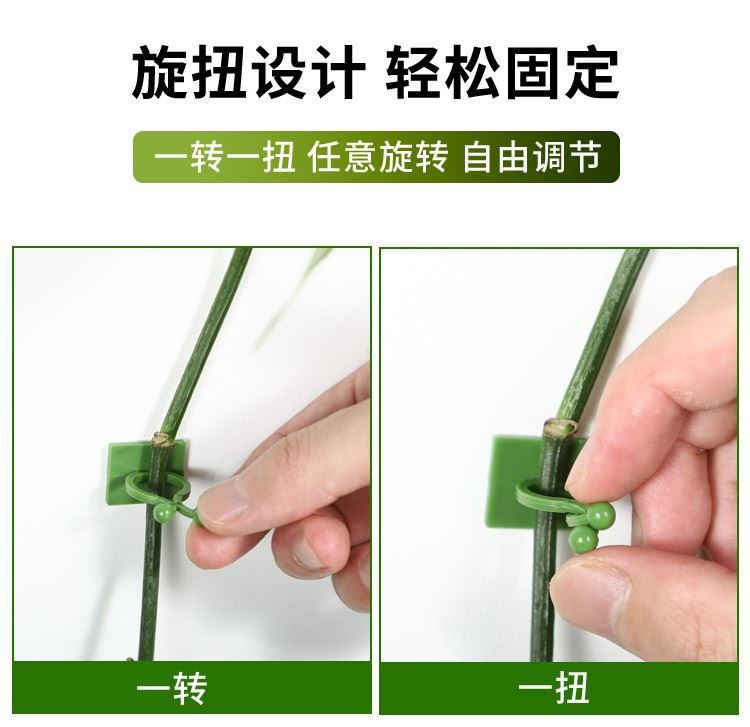 旋扭设计 轻松固定

一转一扭 任意旋转 自由调节

一转

一扭