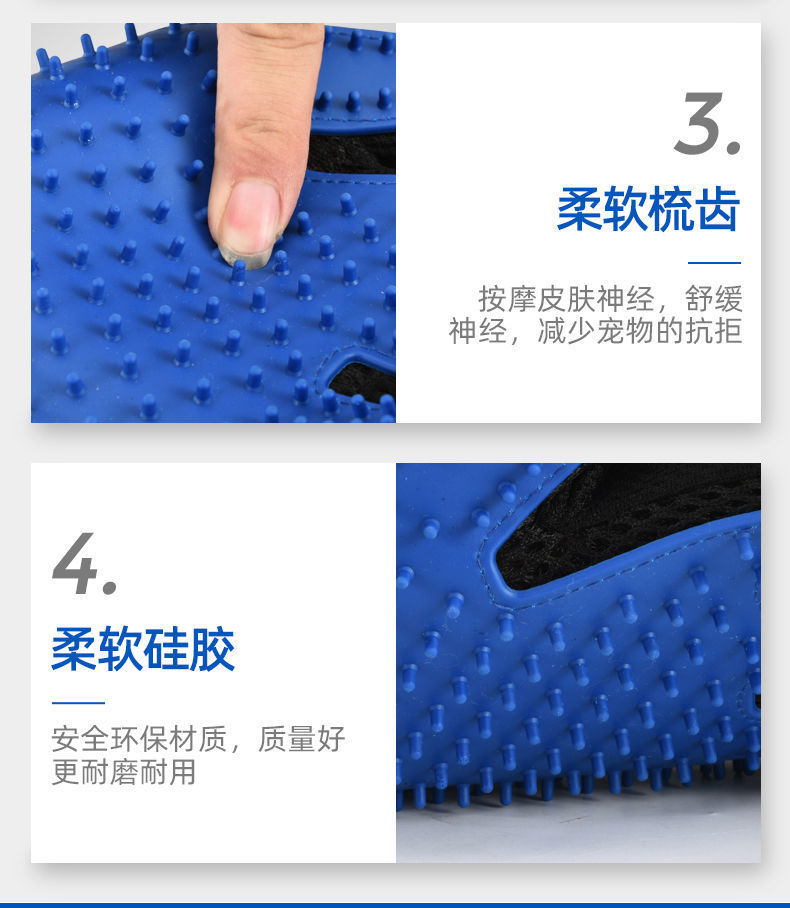 3.

柔软梳齿

按摩皮肤神经，舒缓神经，减少宠物的抗拒

4.

柔软硅胶

安全环保材质，质量好更耐磨耐用