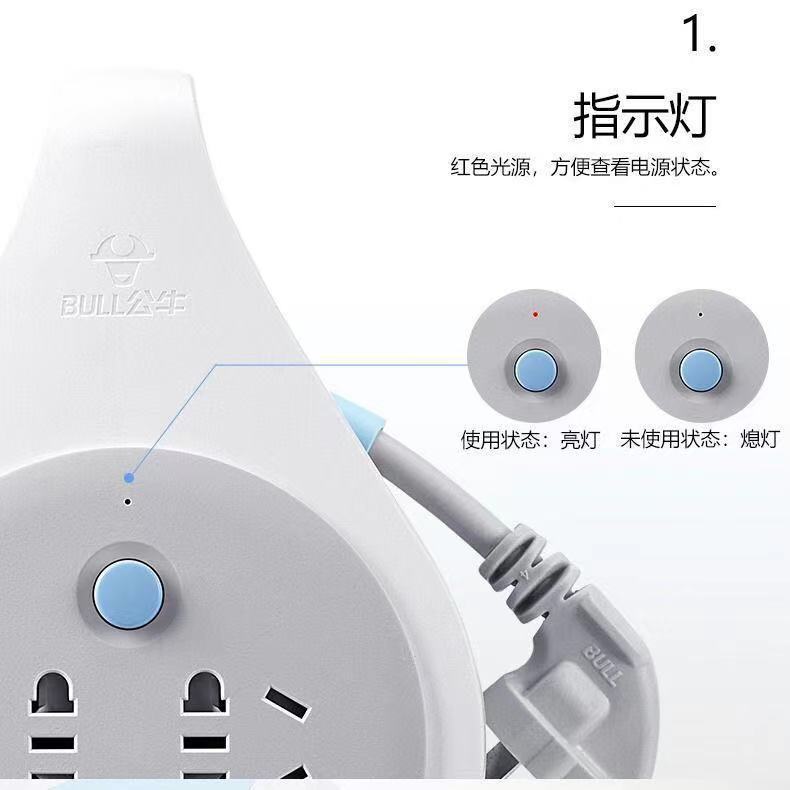 1.

指示灯

红色光源，方便查看电源状态。

BULL公牛

使用状态：亮灯　未使用状态：熄灯

BULL