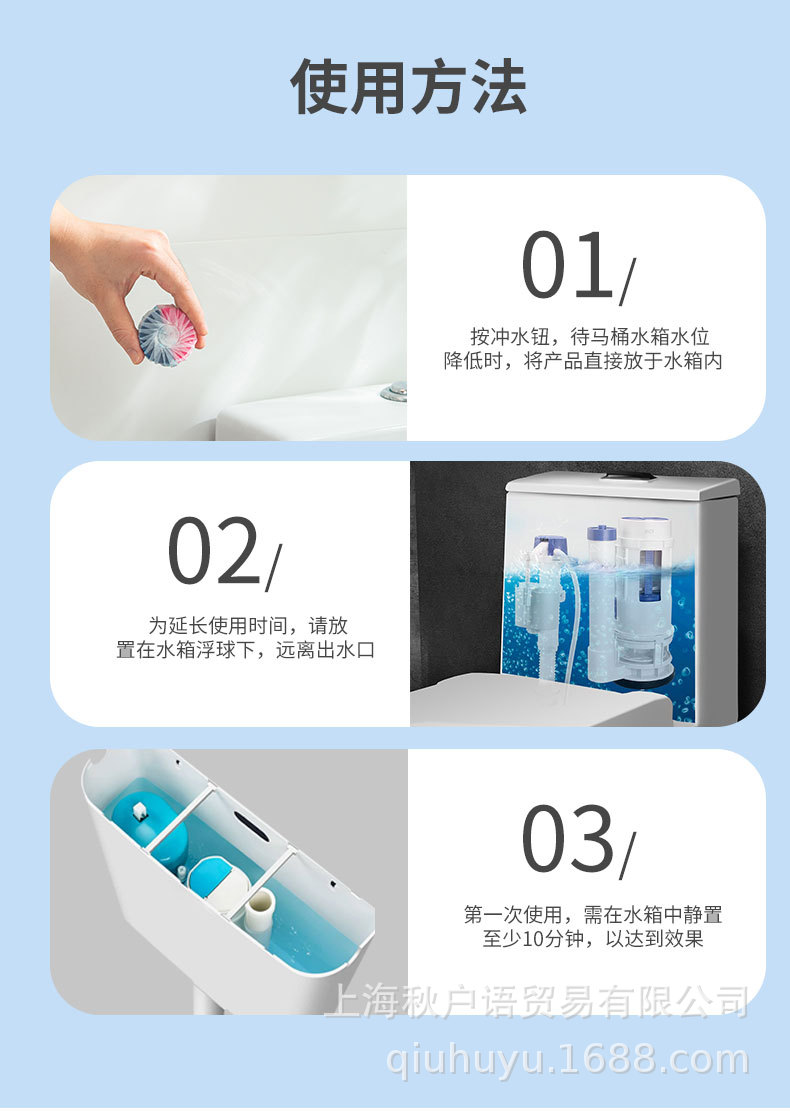 使用方法

01/

按冲水钮，待马桶水箱水位降低时，将产品直接放于水箱内

02/

为延长使用时间，请放置在水箱浮球下，远离出水口

03/

第一次使用，需在水箱中静置至少10分钟，以达到效果

上海秋户语贸易有限公司
qiuhuyu.1688.com