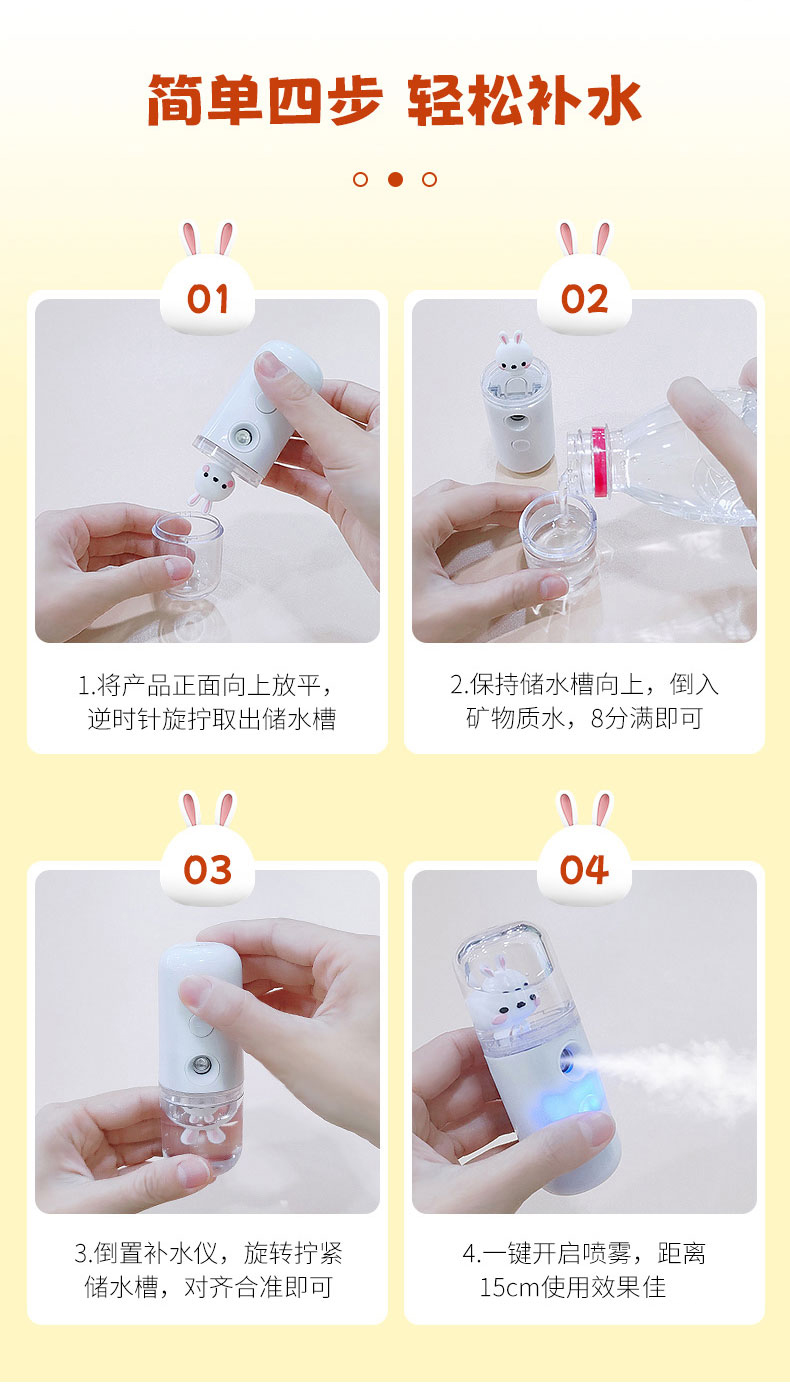 简单四步 轻松补水

01

1.将产品正面向上放平，逆时针旋拧取出储水槽

02

2.保持储水槽向上，倒入矿物质水，8分满即可

03

3.倒置补水仪，旋转拧紧储水槽，对齐合准即可

04

4.一键开启喷雾，距离15cm使用效果佳