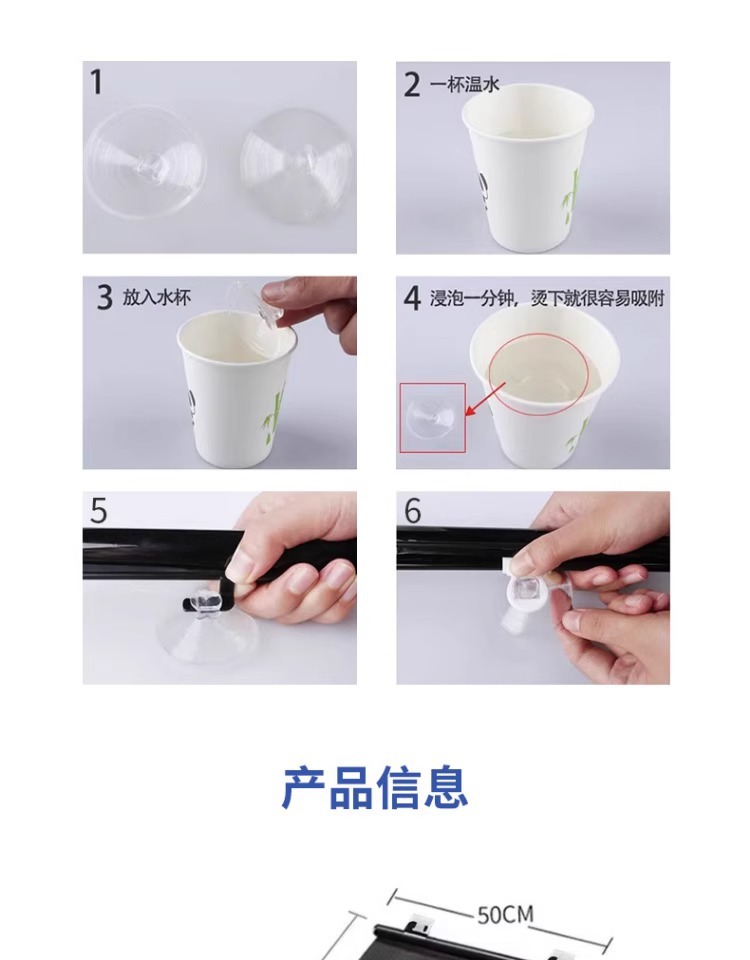 1

2 一杯温水

3 放入水杯

4 浸泡一分钟，烫下就很容易吸附

5

6

产品信息

50CM