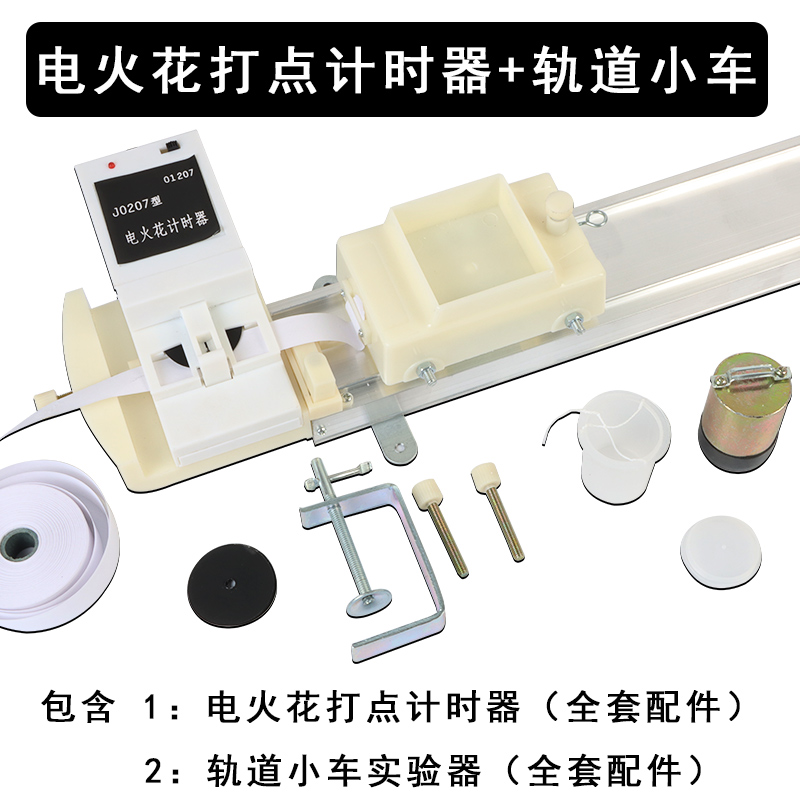 电火花打点计时器+轨道小车

01207

J0207型

电火花计时器

包含 1：电火花打点计时器（全套配件）

2：轨道小车实验器（全套配件）