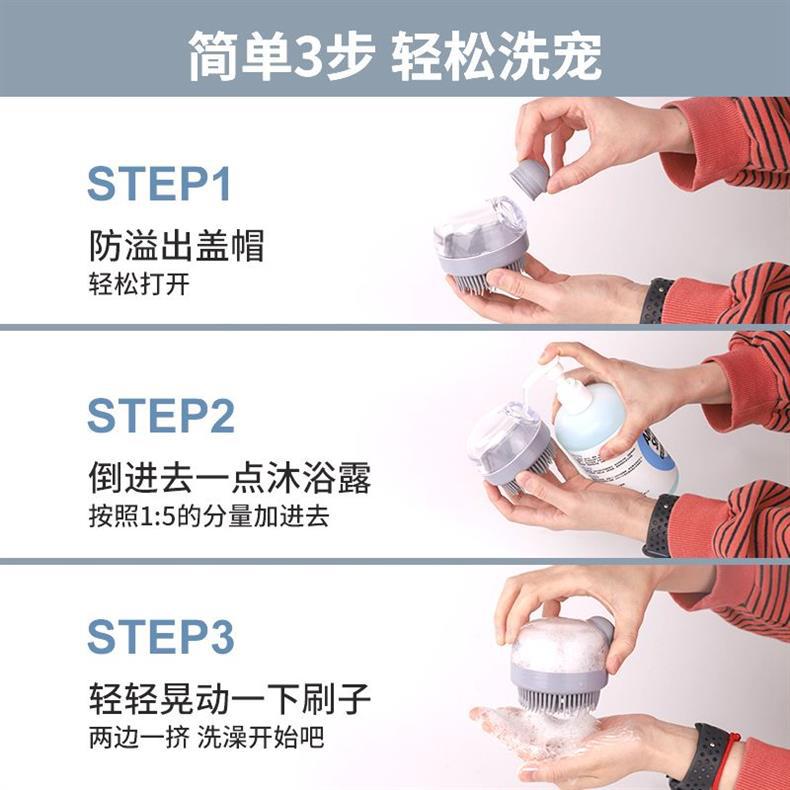 简单3步 轻松洗宠

STEP1

防溢出盖帽

轻松打开

STEP2

倒进去一点沐浴露

按照1:5的分量加进去

STEP3

轻轻晃动一下刷子

两边一挤 洗澡开始吧