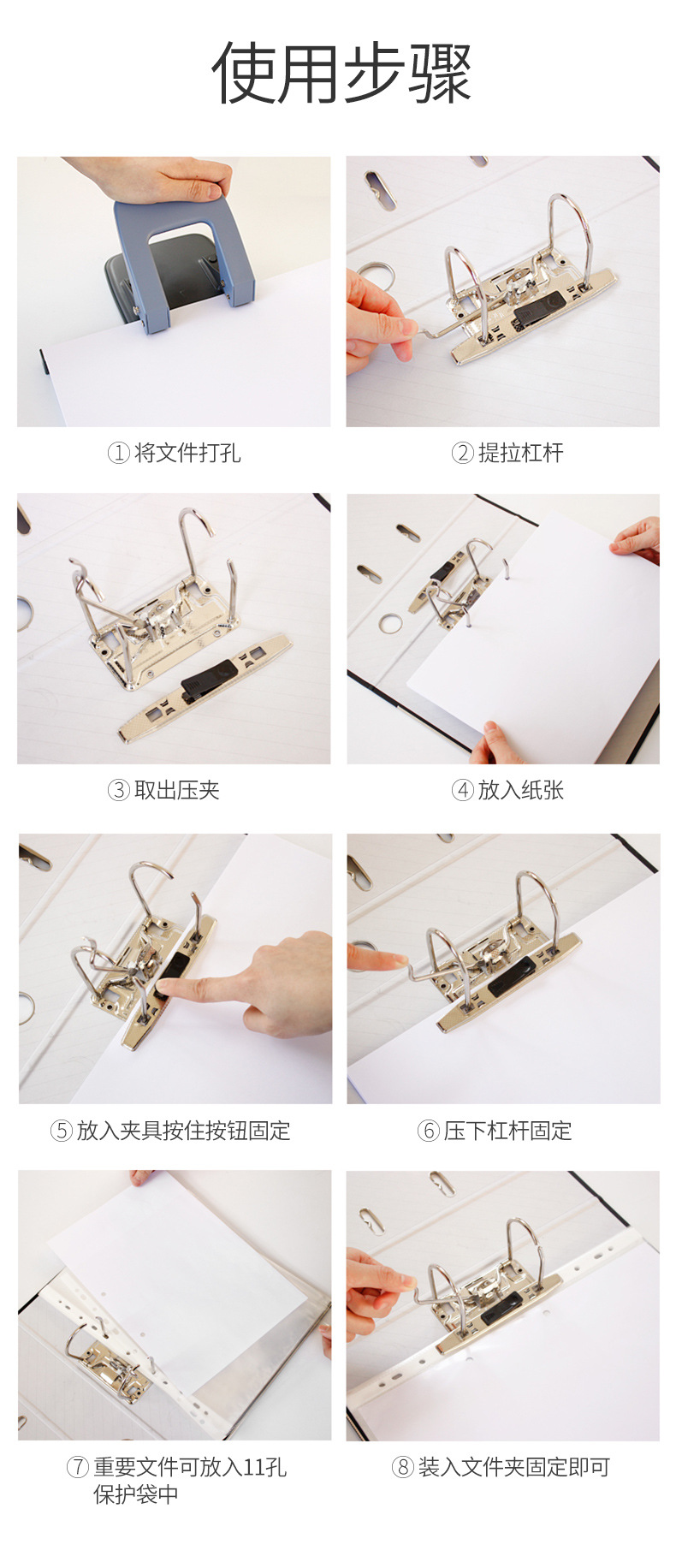 使用步骤

①将文件打孔

②提拉杠杆

③取出压夹

④放入纸张

⑤放入夹具按住按钮固定

⑥压下杠杆固定

⑦重要文件可放入11孔保护袋中

⑧装入文件夹固定即可