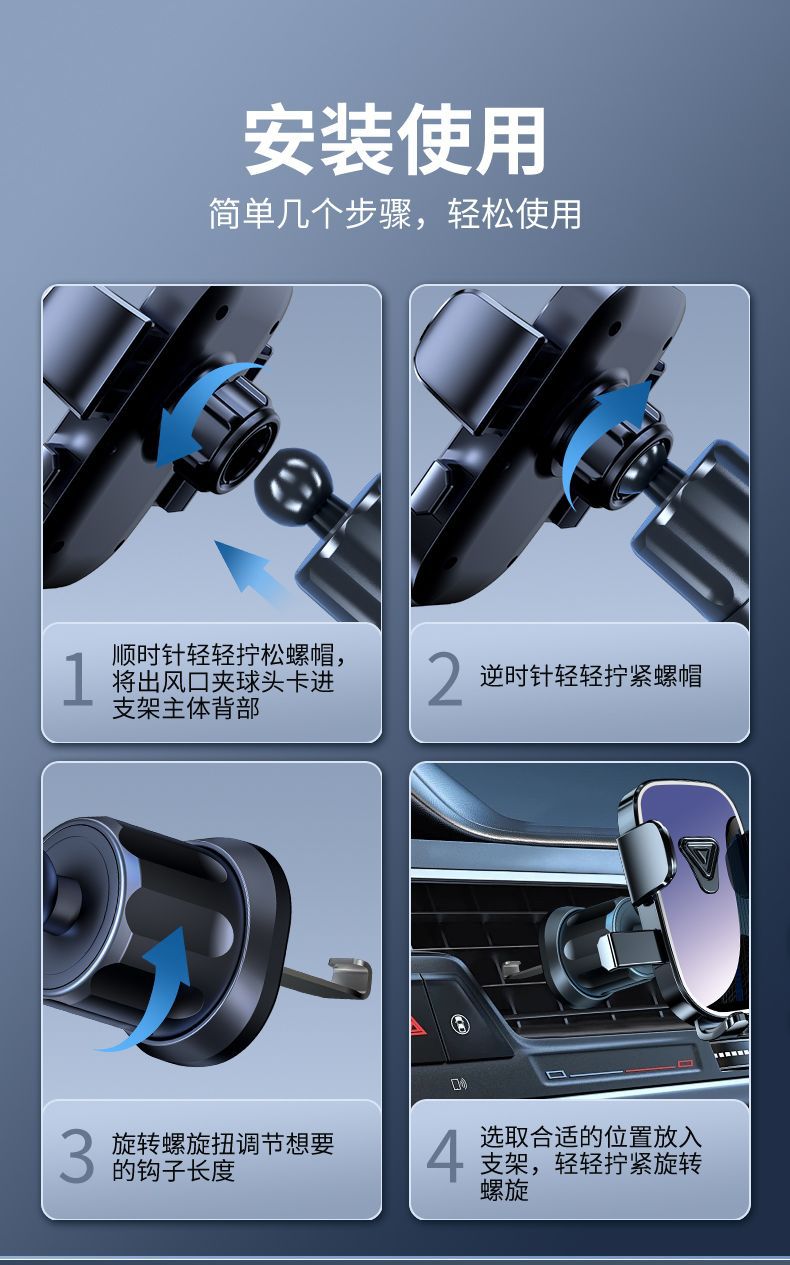 安装使用

简单几个步骤，轻松使用

1 顺时针轻轻拧松螺帽，将出风口夹球头卡进支架主体背部

2 逆时针轻轻拧紧螺帽

3 旋转螺旋扭调节想要的钩子长度

4 选取合适的位置放入支架，轻轻拧紧旋转螺旋