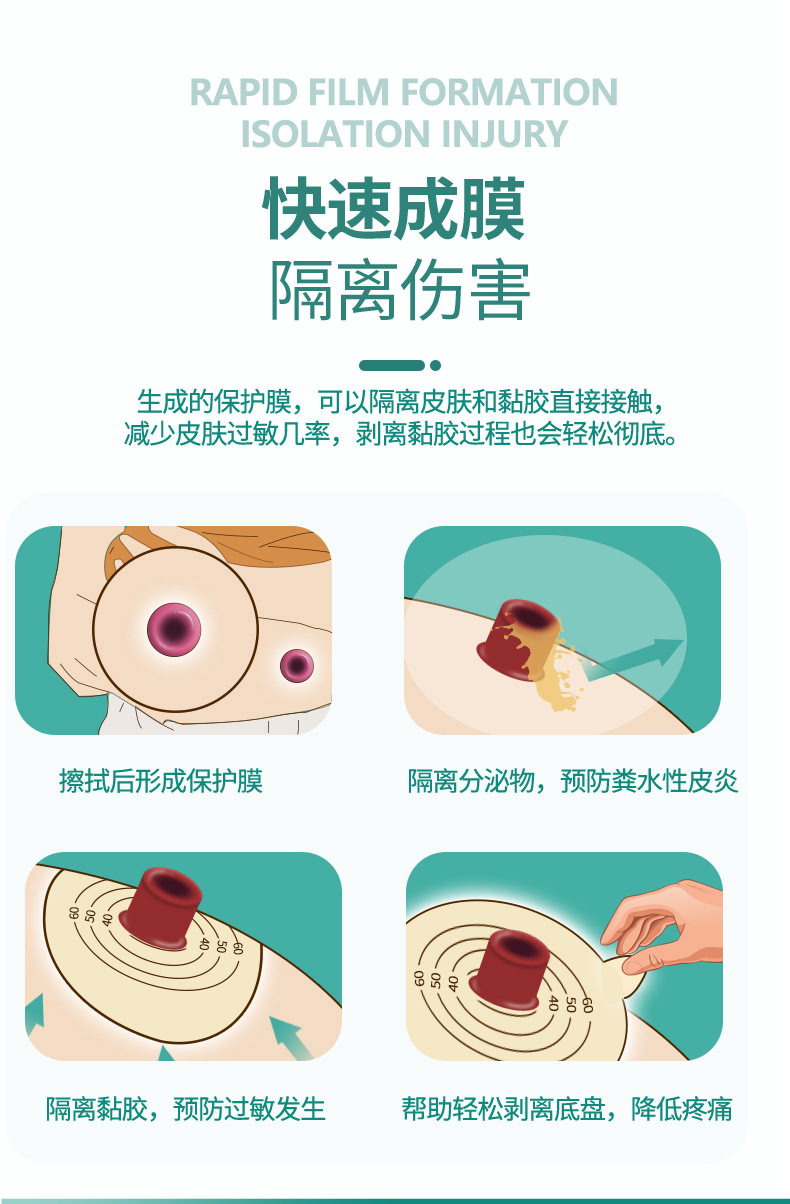 RAPID FILM FORMATION
ISOLATION INJURY

快速成膜
隔离伤害

生成的保护膜，可以隔离皮肤和黏胶直接接触，减少皮肤过敏几率，剥离黏胶过程也会轻松彻底。

擦拭后形成保护膜

隔离分泌物，预防粪水性皮炎

60 50 40 40 50 60

隔离黏胶，预防过敏发生

60 50 40 40 50 60

帮助轻松剥离底盘，降低疼痛