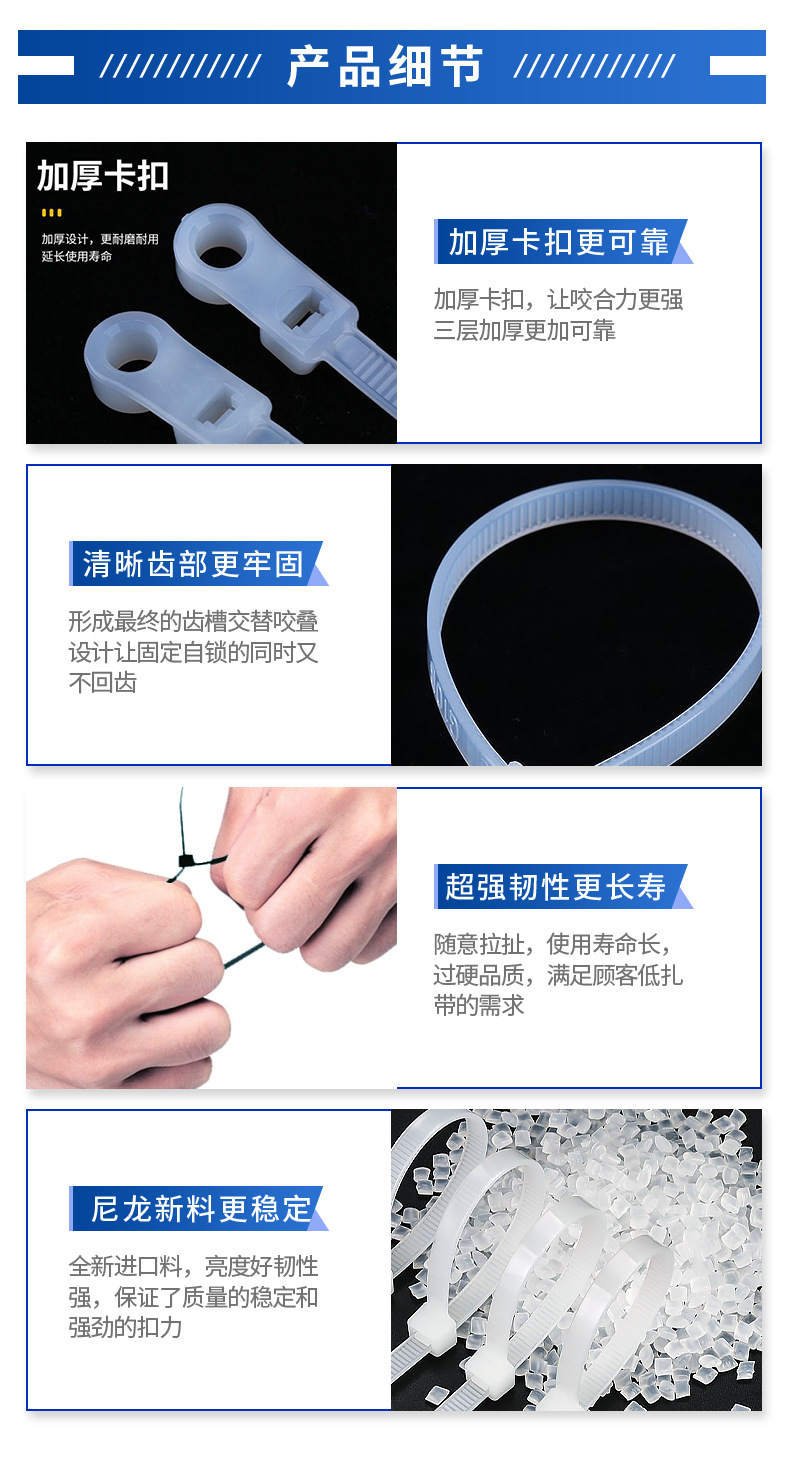 //////////// 产品细节 ////////////

加厚卡扣

加厚设计，更耐磨耐用
延长使用寿命

加厚卡扣更可靠

加厚卡扣，让咬合力更强
三层加厚更加可靠

清晰齿部更牢固

形成最终的齿槽交替咬叠设计让固定自锁的同时又不回齿

超强韧性更长寿

随意拉扯，使用寿命长，过硬品质，满足顾客低扎带的需求

尼龙新料更稳定

全新进口料，亮度好韧性强，保证了质量的稳定和强劲的扣力