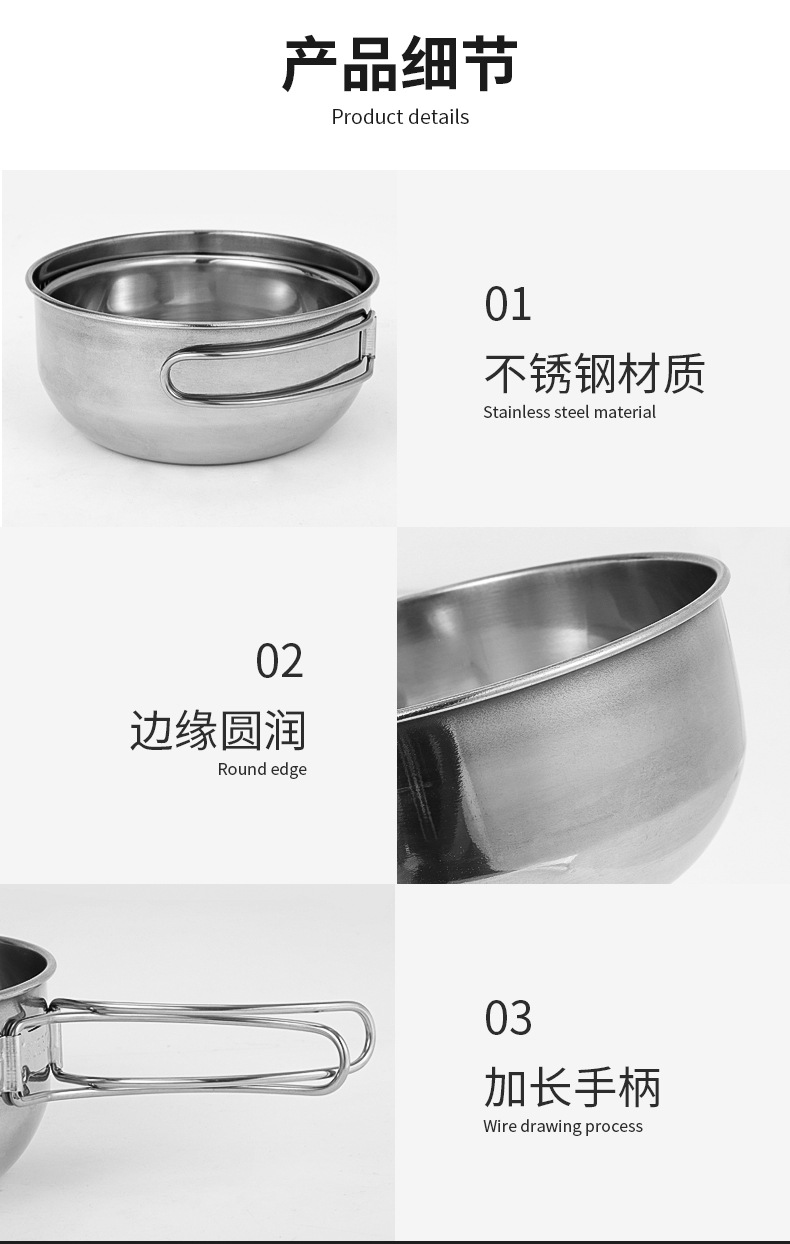 产品细节
Product details

01
不锈钢材质
Stainless steel material

02
边缘圆润
Round edge

03
加长手柄
Wire drawing process