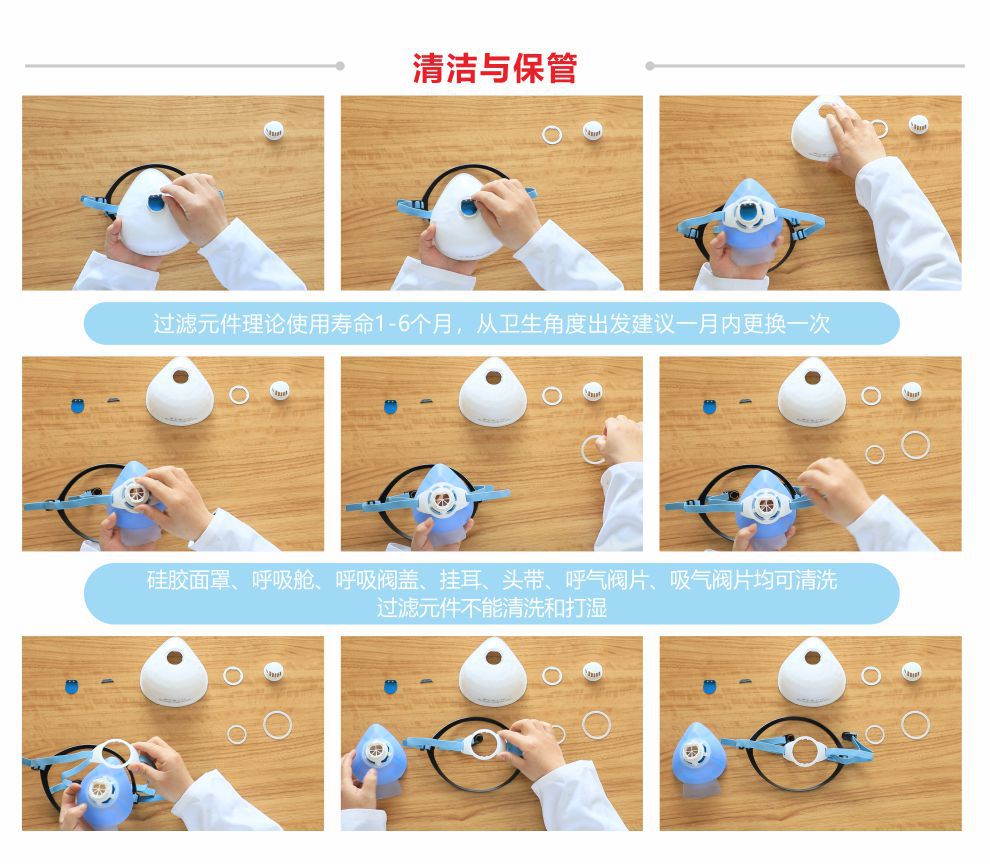 清洁与保管

过滤元件理论使用寿命1-6个月，从卫生角度出发建议一月内更换一次

硅胶面罩、呼吸舱、呼吸阀盖、挂耳、头带、呼气阀片、吸气阀片均可清洗
过滤元件不能清洗和打湿