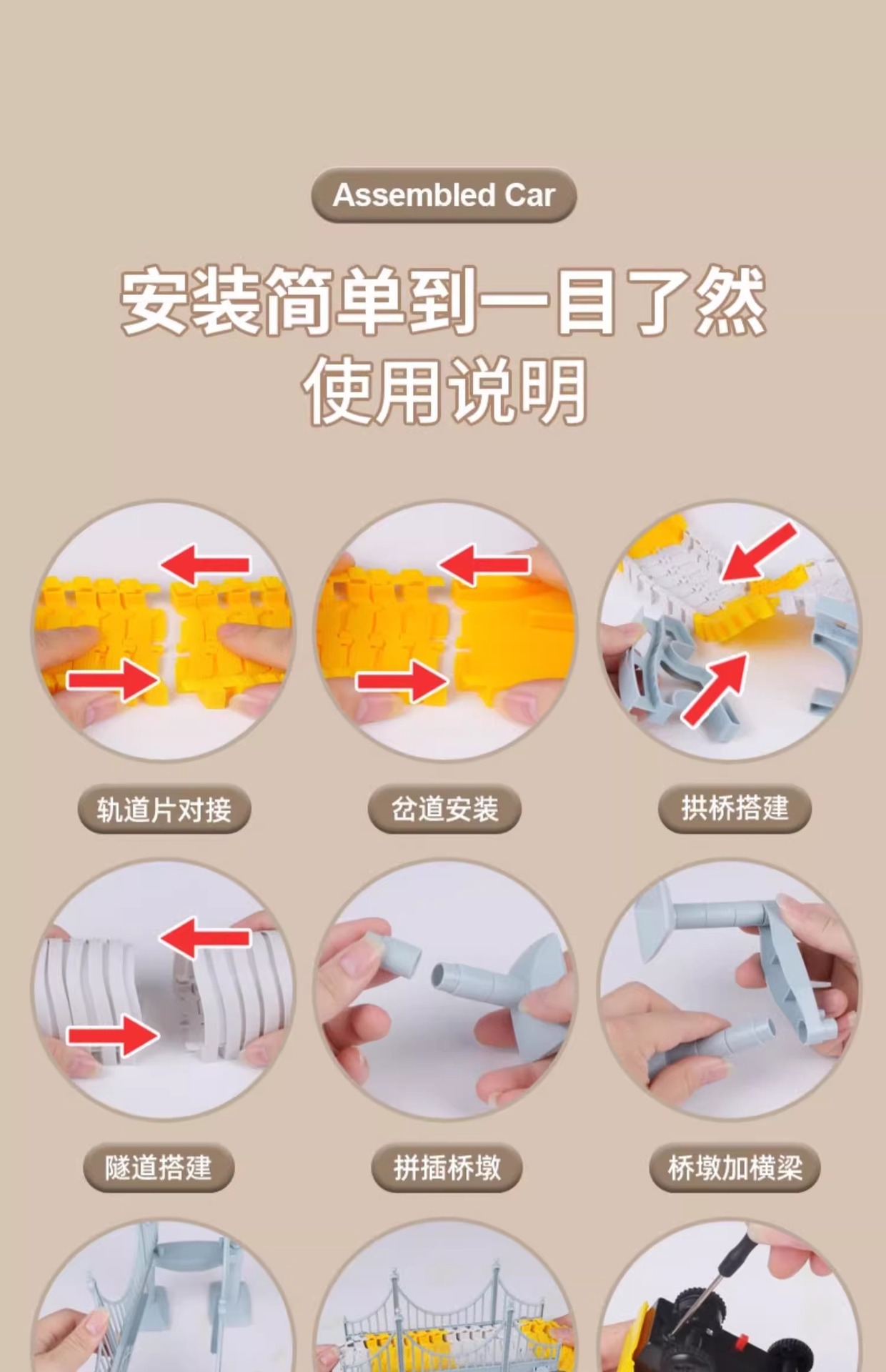 Assembled Car

安装简单到一目了然
使用说明

轨道片对接

岔道安装

拱桥搭建

隧道搭建

拼插桥墩

桥墩加横梁