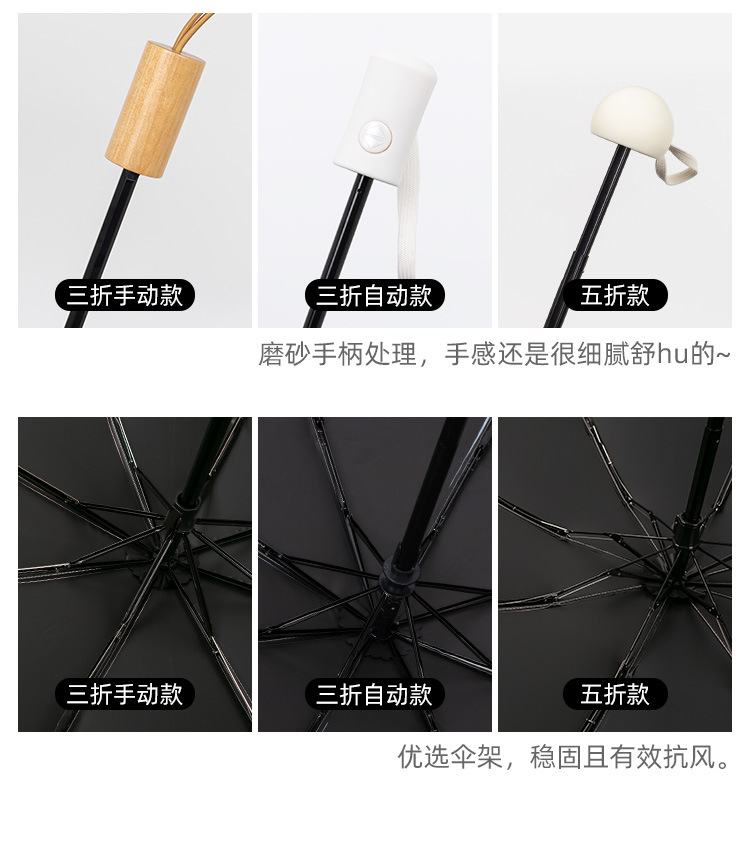 三折手动款

三折自动款

五折款

磨砂手柄处理，手感还是很细腻舒hu的~

三折手动款

三折自动款

五折款

优选伞架，稳固且有效抗风。