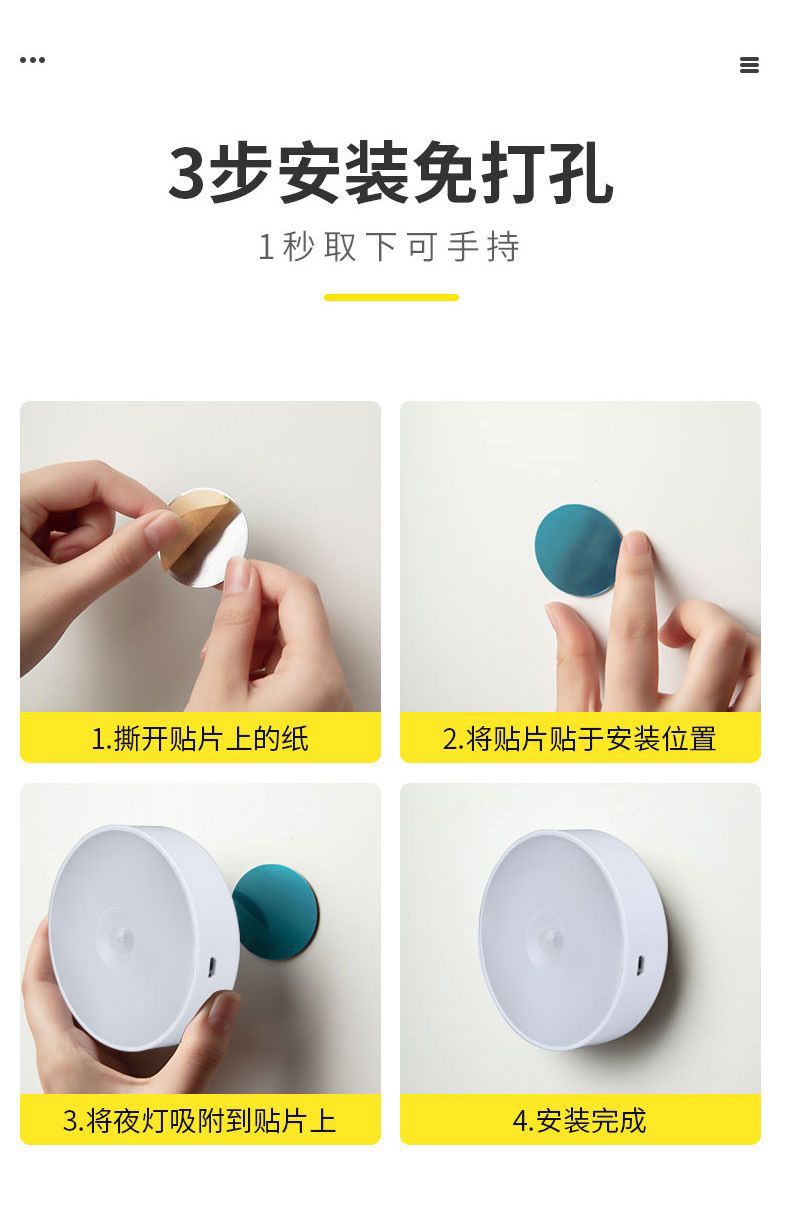 3步安装免打孔

1秒取下可手持

1.撕开贴片上的纸

2.将贴片贴于安装位置

3.将夜灯吸附到贴片上

4.安装完成