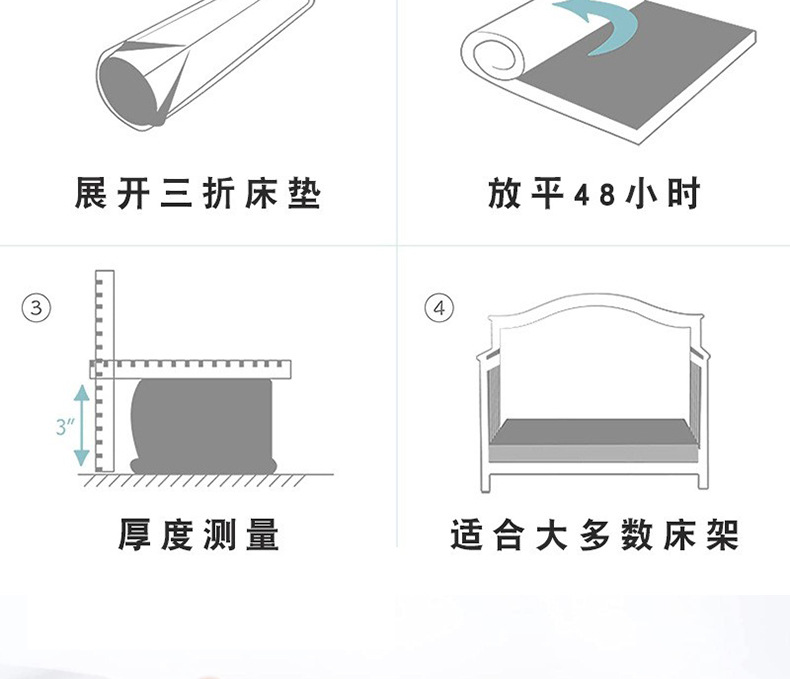 展开三折床垫

放平48小时

③

3″

厚度测量

④

适合大多数床架