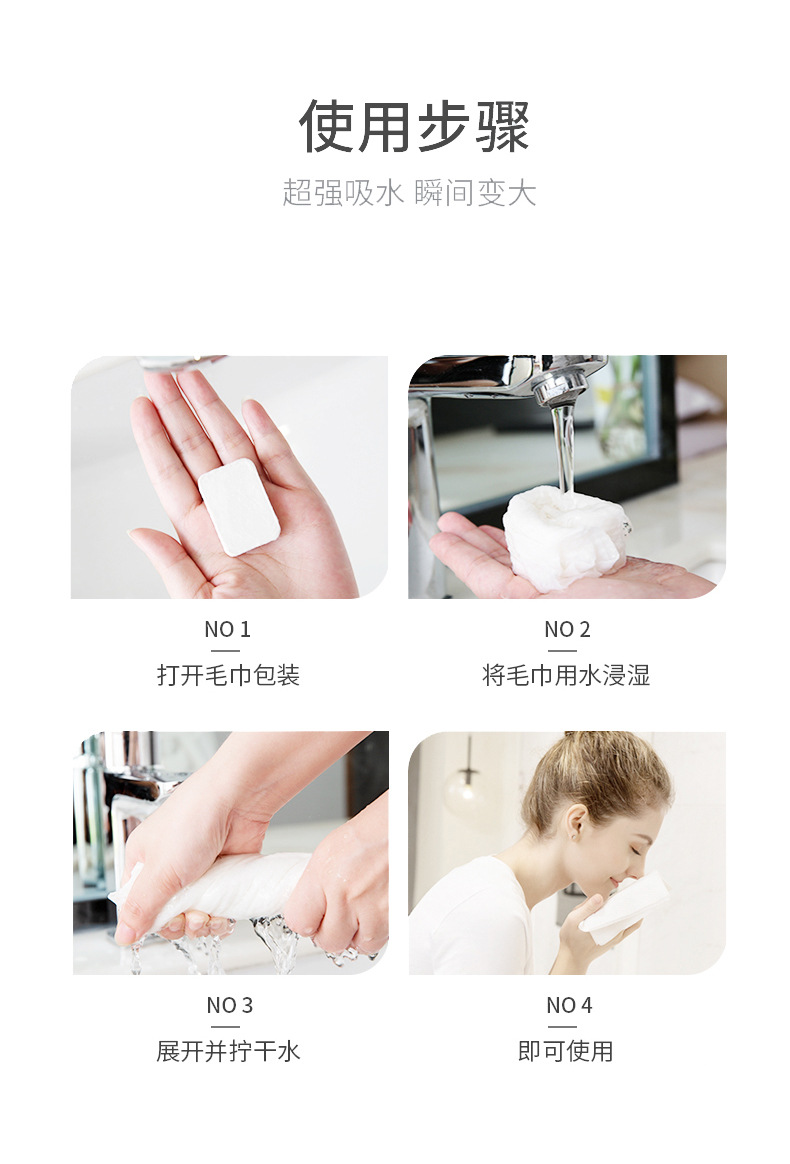 使用步骤

超强吸水 瞬间变大

NO 1

打开毛巾包装

NO 2

将毛巾用水浸湿

NO 3

展开并拧干水

NO 4

即可使用