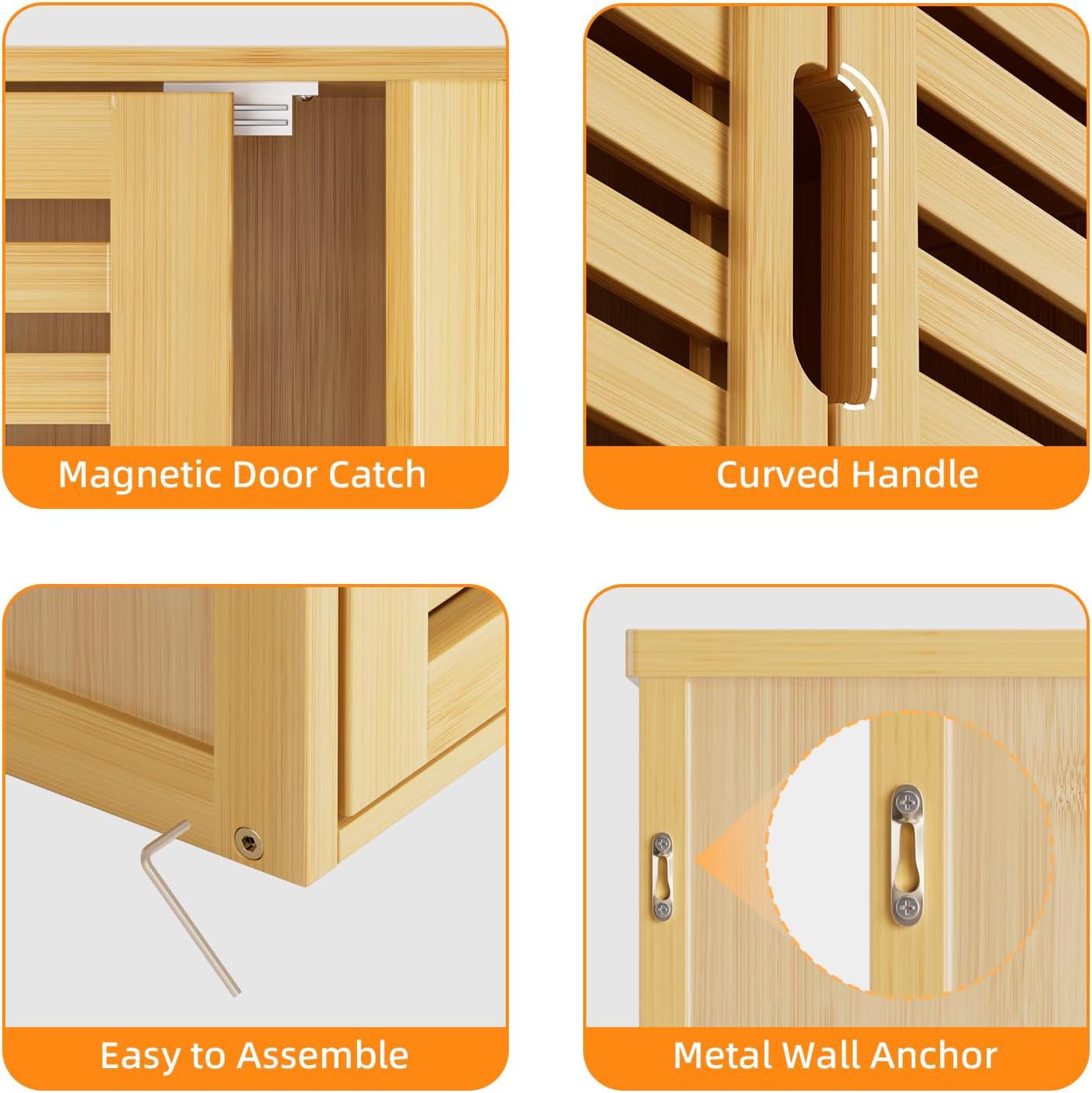 Magnetic Door Catch

Curved Handle

Easy to Assemble

Metal Wall Anchor