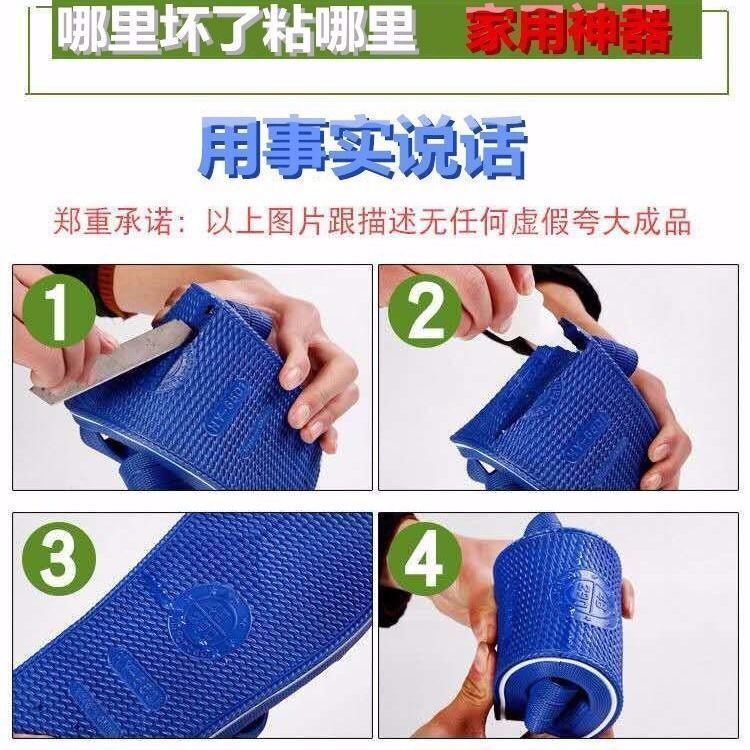 哪里坏了粘哪里 家用神器

用事实说话

郑重承诺：以上图片跟描述无任何虚假夸大成品

1

2

3

4