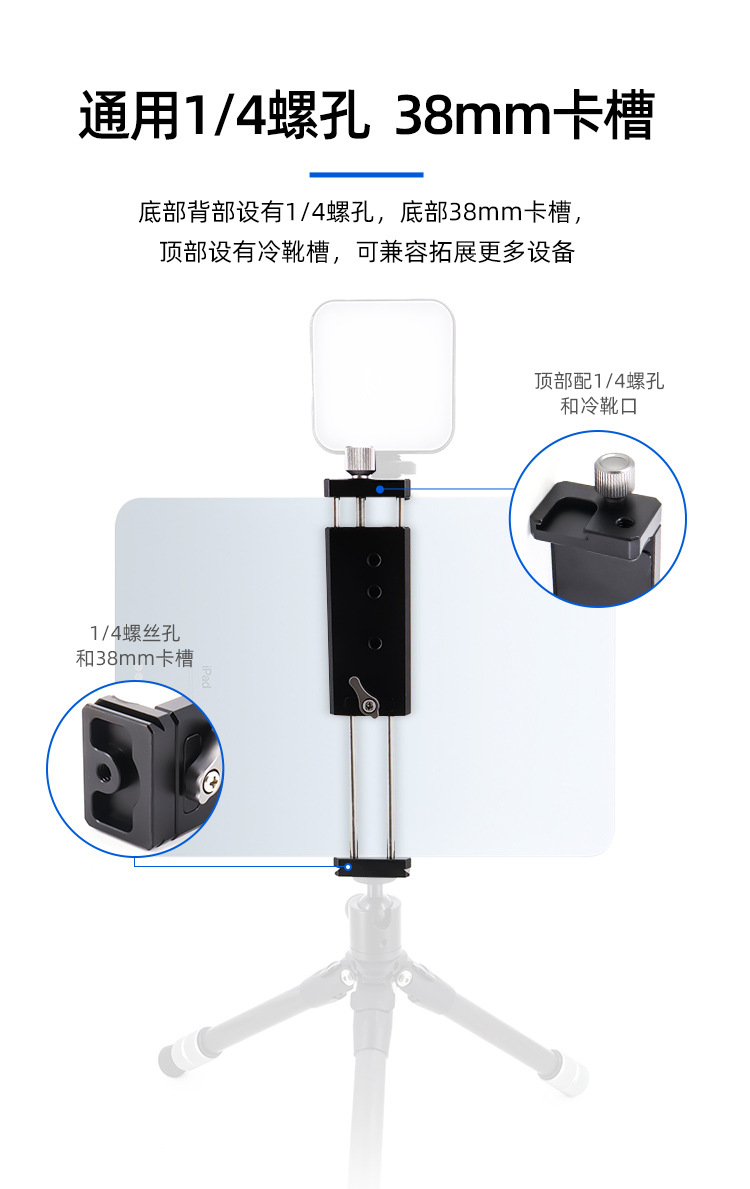 通用1/4螺孔 38mm卡槽

底部背部设有1/4螺孔，底部38mm卡槽，
顶部设有冷靴槽，可兼容拓展更多设备

顶部配1/4螺孔
和冷靴口

1/4螺丝孔
和38mm卡槽

iPad