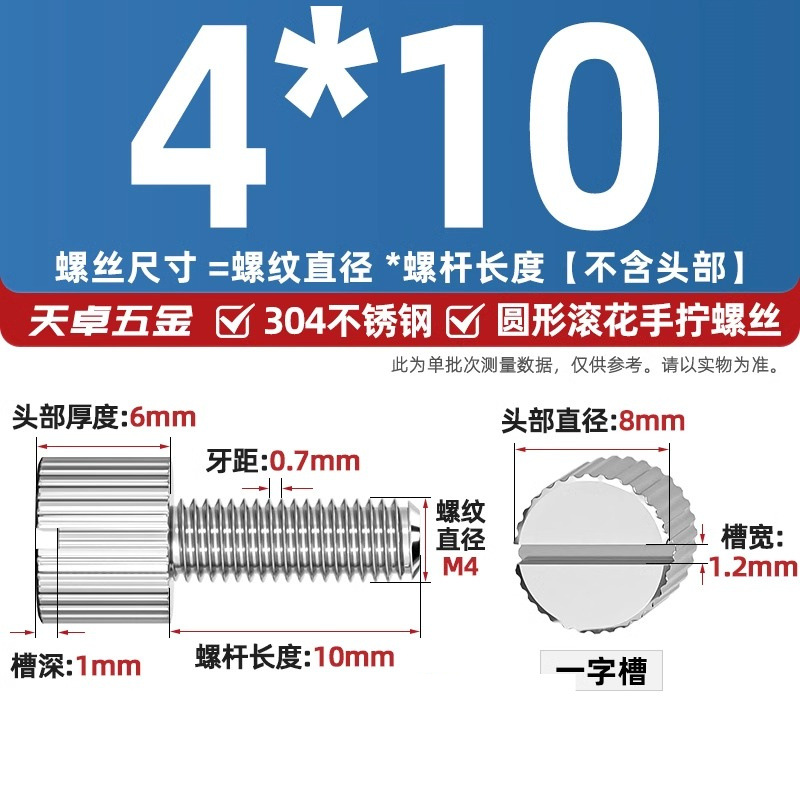 4*10

螺丝尺寸 =螺纹直径 *螺杆长度【不含头部】

天卓五金 304不锈钢 圆形滚花手拧螺丝

此为单批次测量数据，仅供参考。请以实物为准。

头部厚度:6mm

牙距:0.7mm

螺纹直径 M4

槽深:1mm

螺杆长度:10mm

头部直径:8mm

槽宽: 1.2mm

一字槽