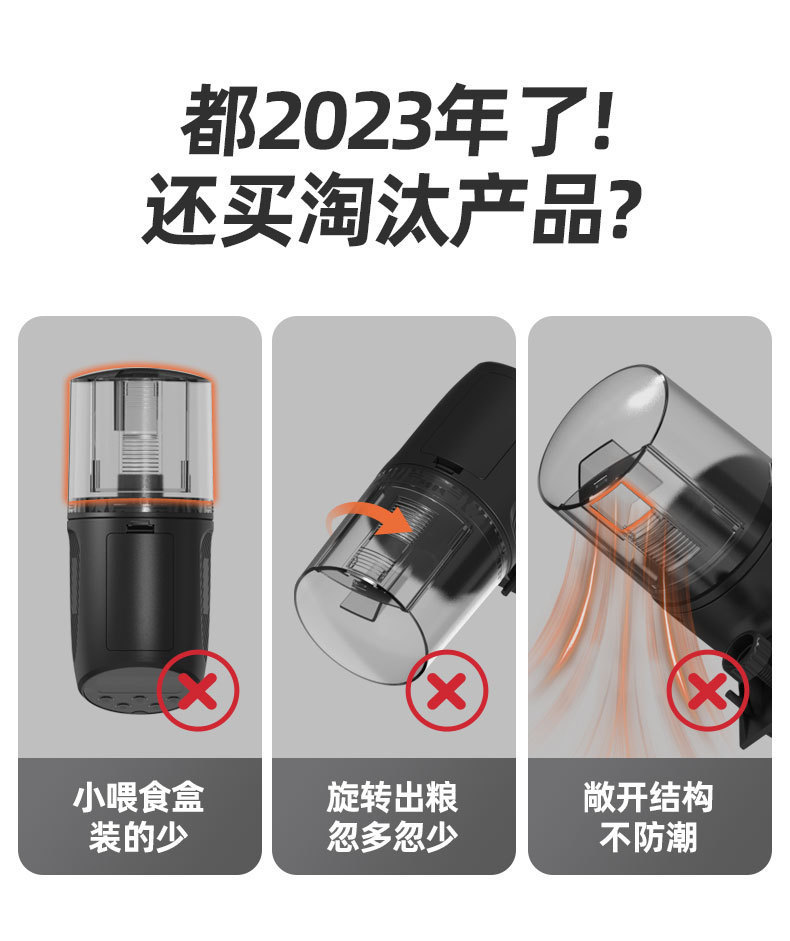 都2023年了!
还买淘汰产品?

小喂食盒
装的少

旋转出粮
忽多忽少

敞开结构
不防潮