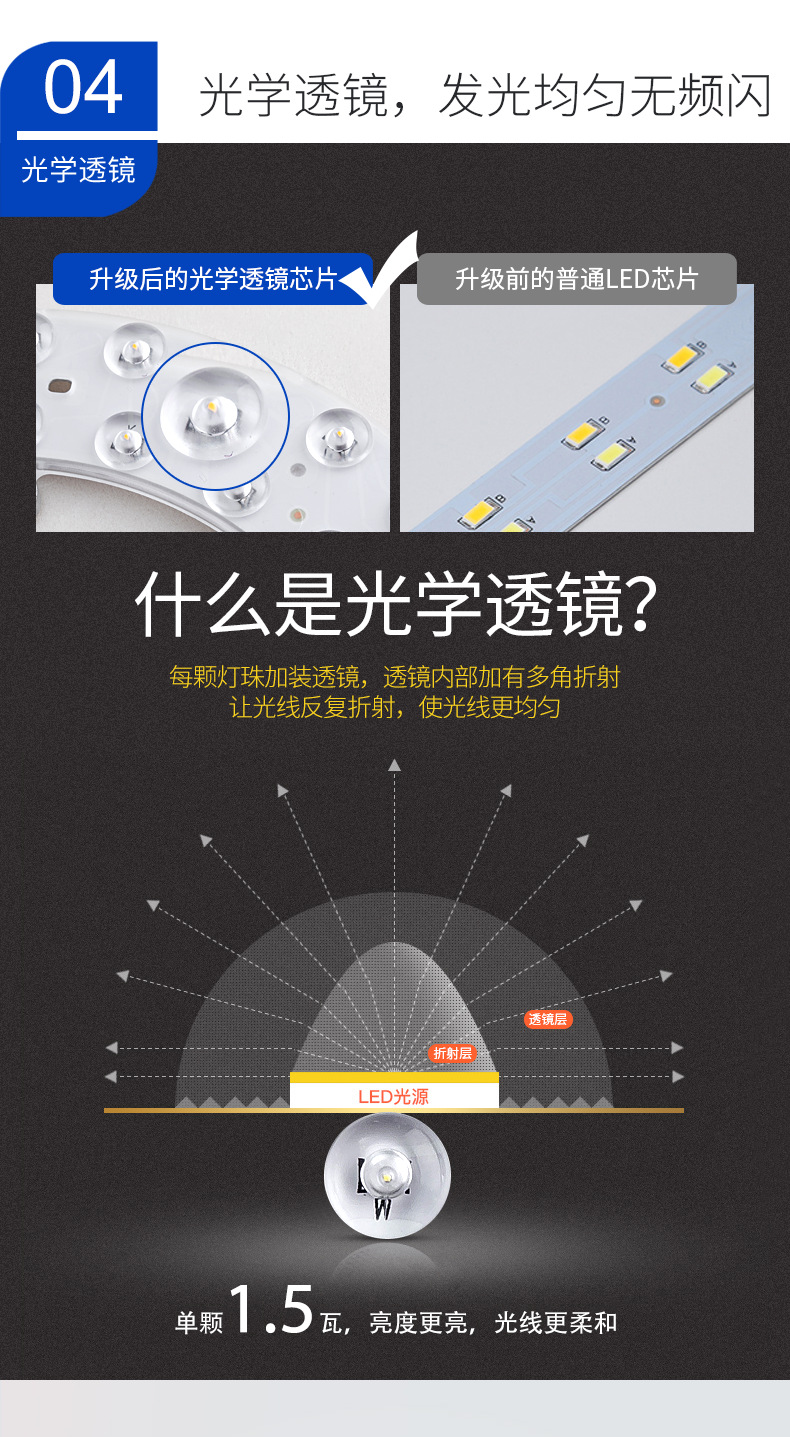 04
光学透镜

光学透镜，发光均匀无频闪

升级后的光学透镜芯片

升级前的普通LED芯片

什么是光学透镜?

每颗灯珠加装透镜，透镜内部加有多角折射
让光线反复折射，使光线更均匀

透镜层

折射层

LED光源

单颗1.5瓦，亮度更亮，光线更柔和