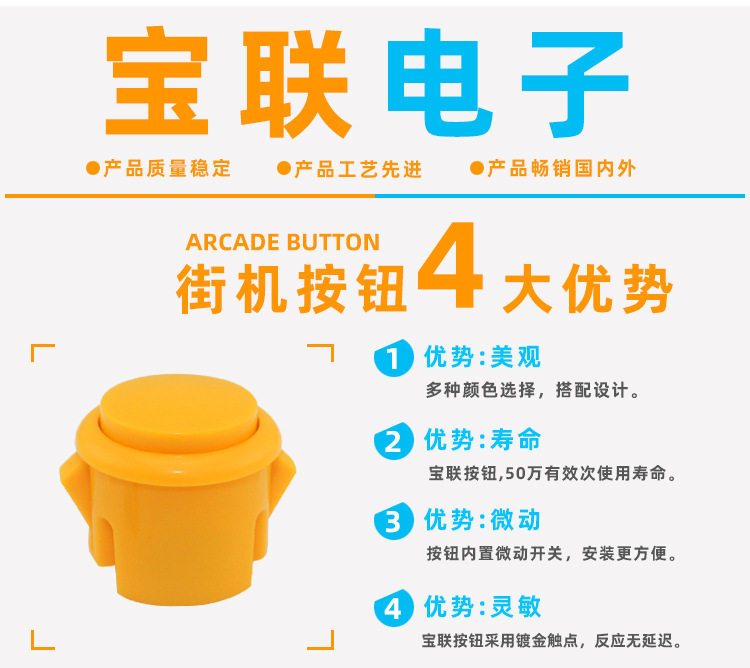 宝联电子

●产品质量稳定 ●产品工艺先进 ●产品畅销国内外

ARCADE BUTTON
街机按钮4大优势

1 优势:美观
多种颜色选择，搭配设计。

2 优势:寿命
宝联按钮,50万有效次使用寿命。

3 优势:微动
按钮内置微动开关，安装更方便。

4 优势:灵敏
宝联按钮采用镀金触点，反应无延迟。