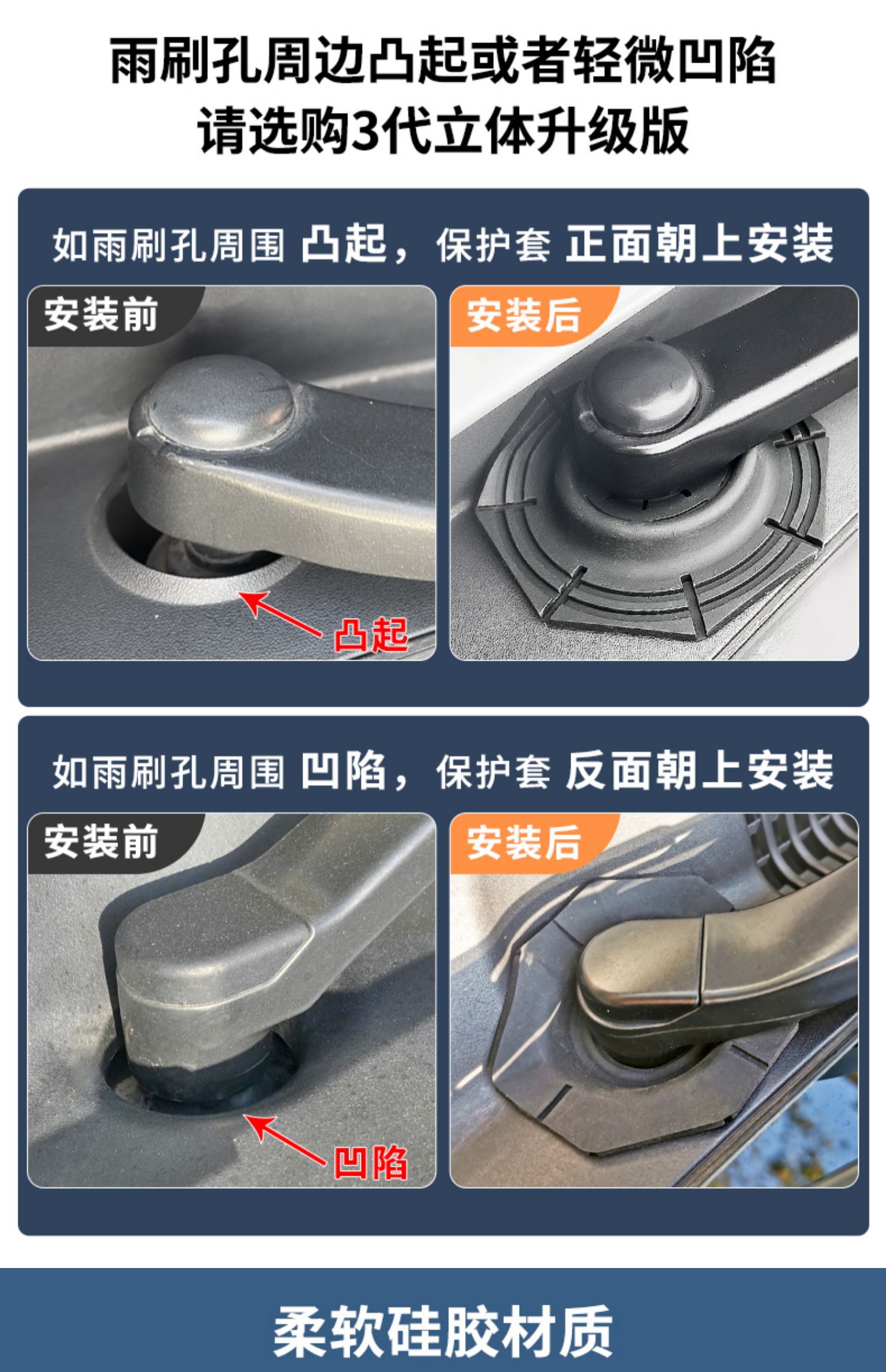 雨刷孔周边凸起或者轻微凹陷
请选购3代立体升级版

如雨刷孔周围 凸起，保护套 正面朝上安装

安装前

凸起

安装后

如雨刷孔周围 凹陷，保护套 反面朝上安装

安装前

凹陷

安装后

柔软硅胶材质