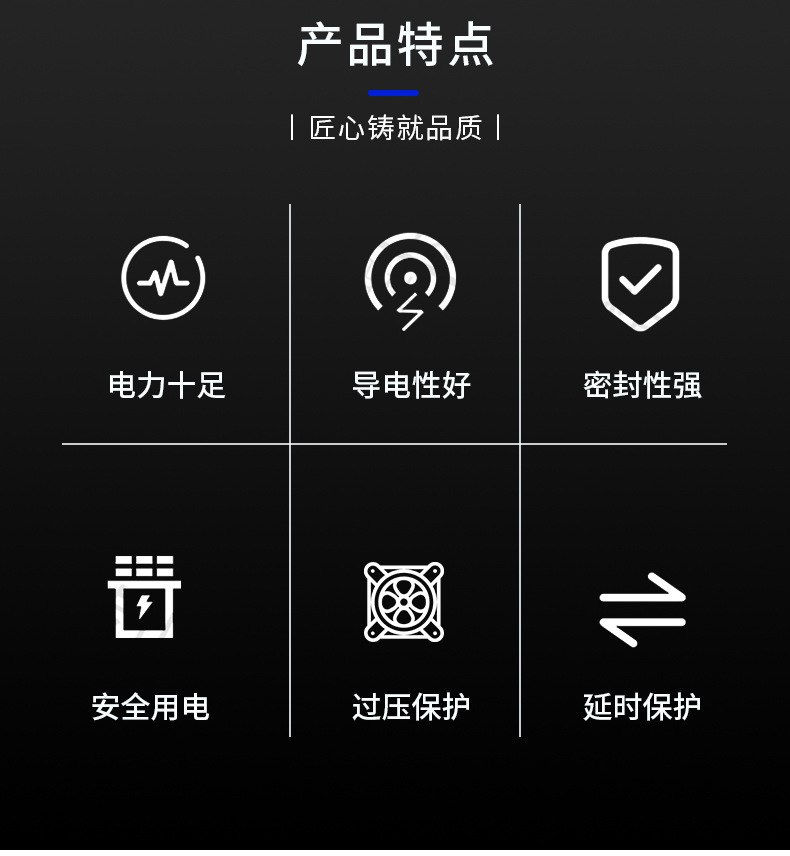 产品特点

| 匠心铸就品质 |

电力十足

导电性好

密封性强

安全用电

过压保护

延时保护