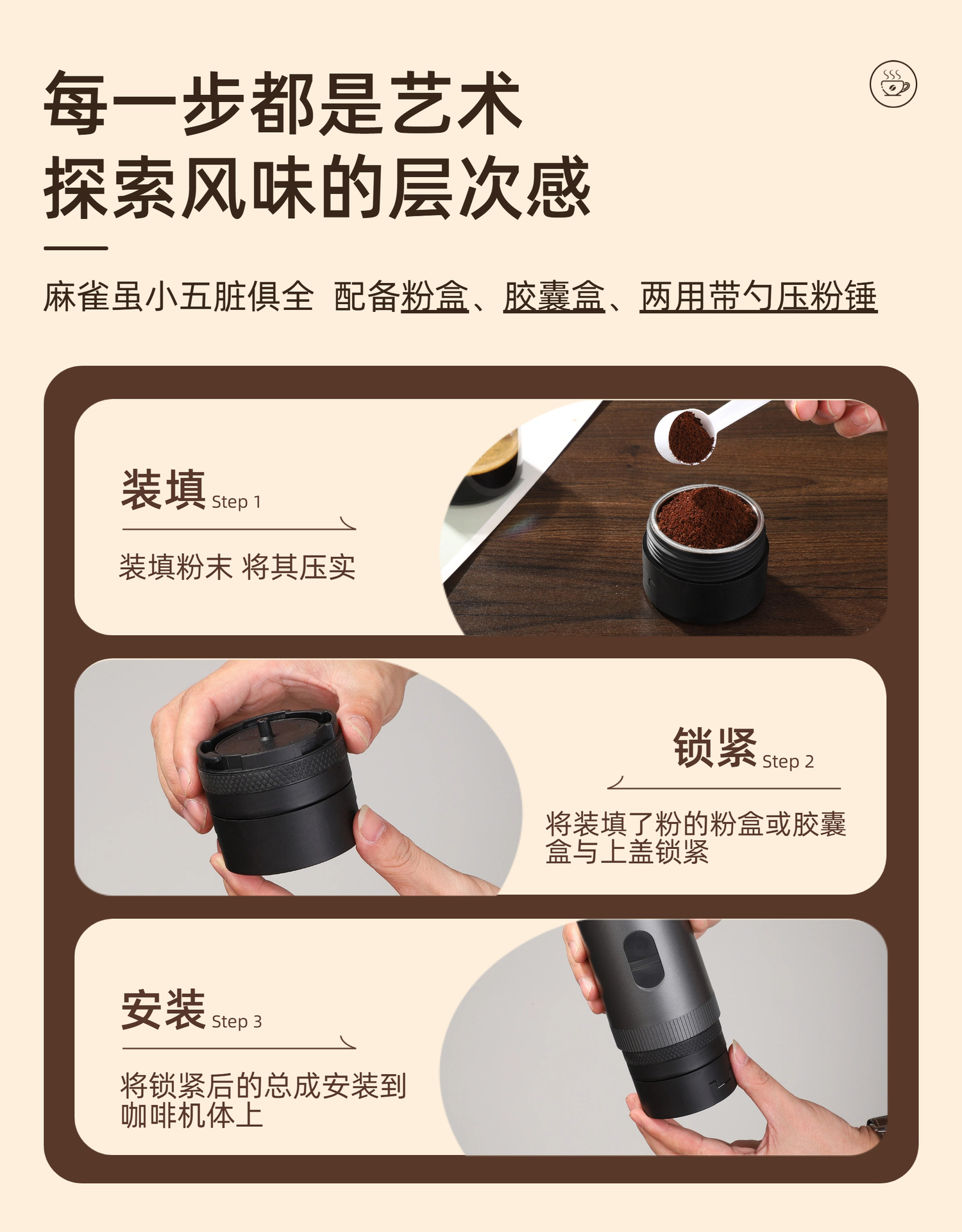 每一步都是艺术
探索风味的层次感

麻雀虽小五脏俱全 配备粉盒、胶囊盒、两用带勺压粉锤

装填 Step 1

装填粉末 将其压实

锁紧 Step 2

将装填了粉的粉盒或胶囊盒与上盖锁紧

安装 Step 3

将锁紧后的总成安装到咖啡机体上