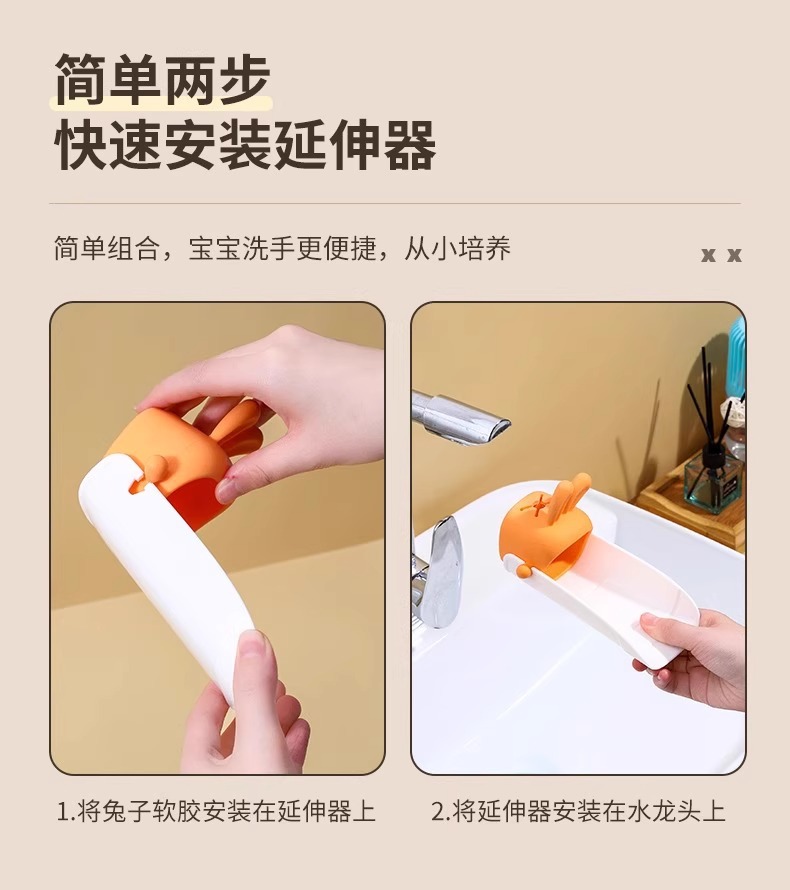 简单两步
快速安装延伸器

简单组合，宝宝洗手更便捷，从小培养

x x

1.将兔子软胶安装在延伸器上

2.将延伸器安装在水龙头上