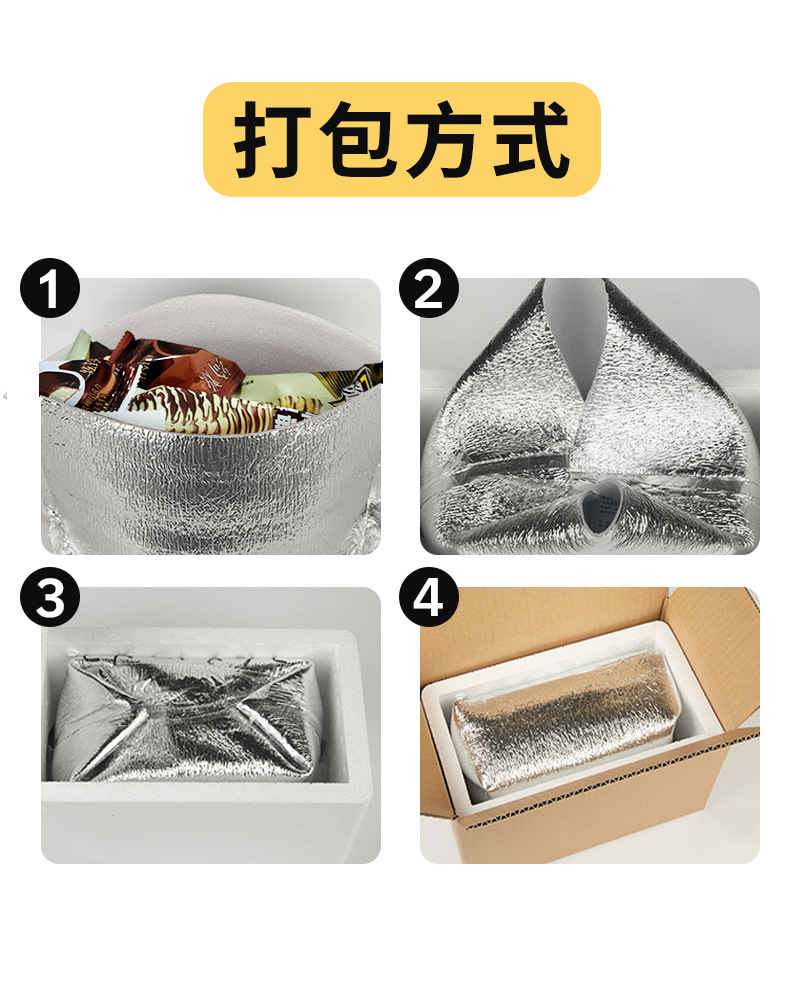 打包方式

1

2

3

4