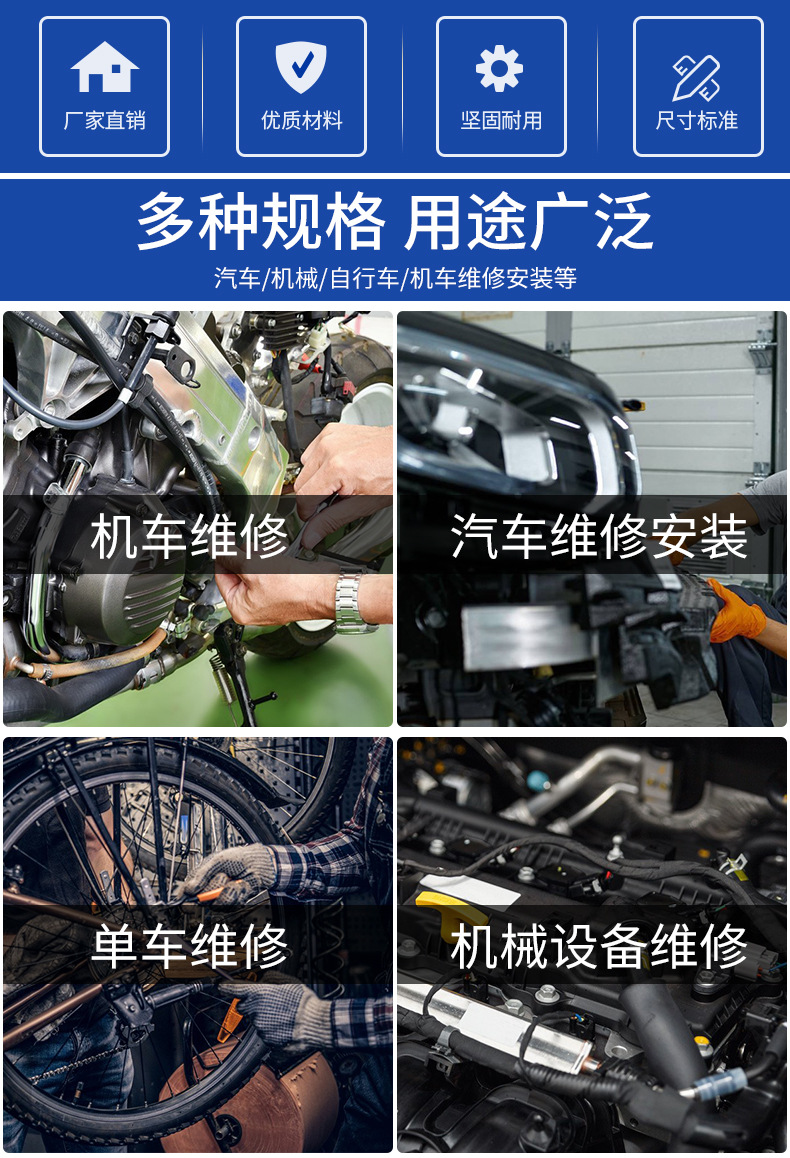 厂家直销

优质材料

坚固耐用

尺寸标准

多种规格 用途广泛

汽车/机械/自行车/机车维修安装等

机车维修

汽车维修安装

单车维修

机械设备维修