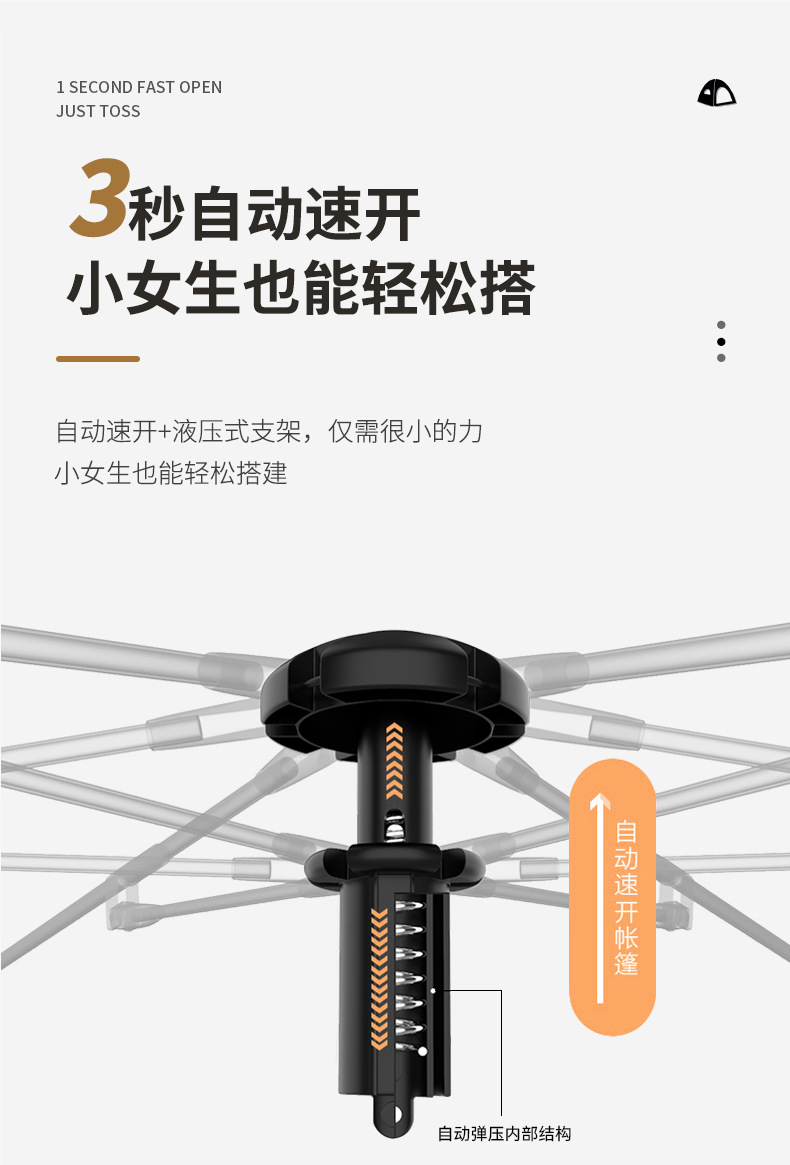 1 SECOND FAST OPEN
JUST TOSS

3秒自动速开
小女生也能轻松搭

自动速开+液压式支架，仅需很小的力
小女生也能轻松搭建

自动速开帐篷

自动弹压内部结构