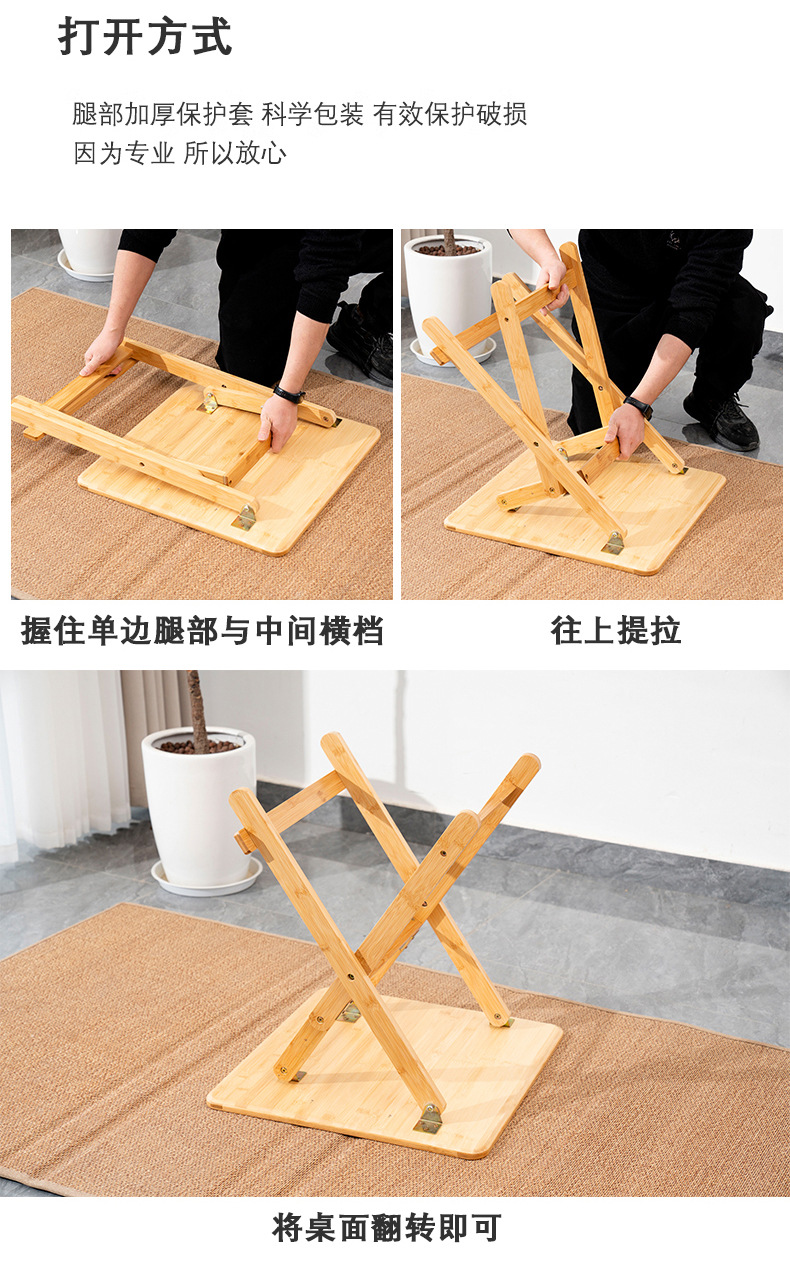 打开方式

腿部加厚保护套 科学包装 有效保护破损
因为专业 所以放心

握住单边腿部与中间横档

往上提拉

将桌面翻转即可