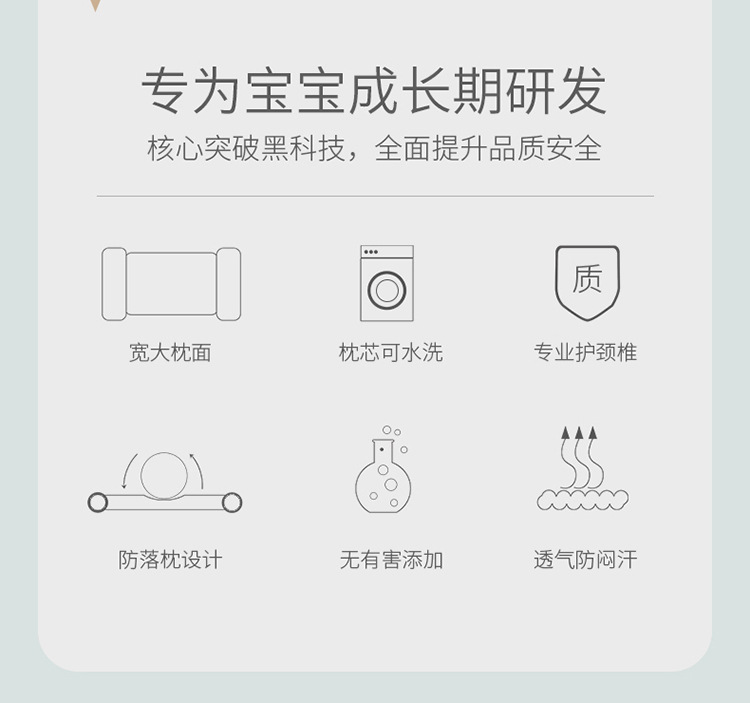 专为宝宝成长期研发

核心突破黑科技，全面提升品质安全

宽大枕面

枕芯可水洗

质

专业护颈椎

防落枕设计

无有害添加

透气防闷汗