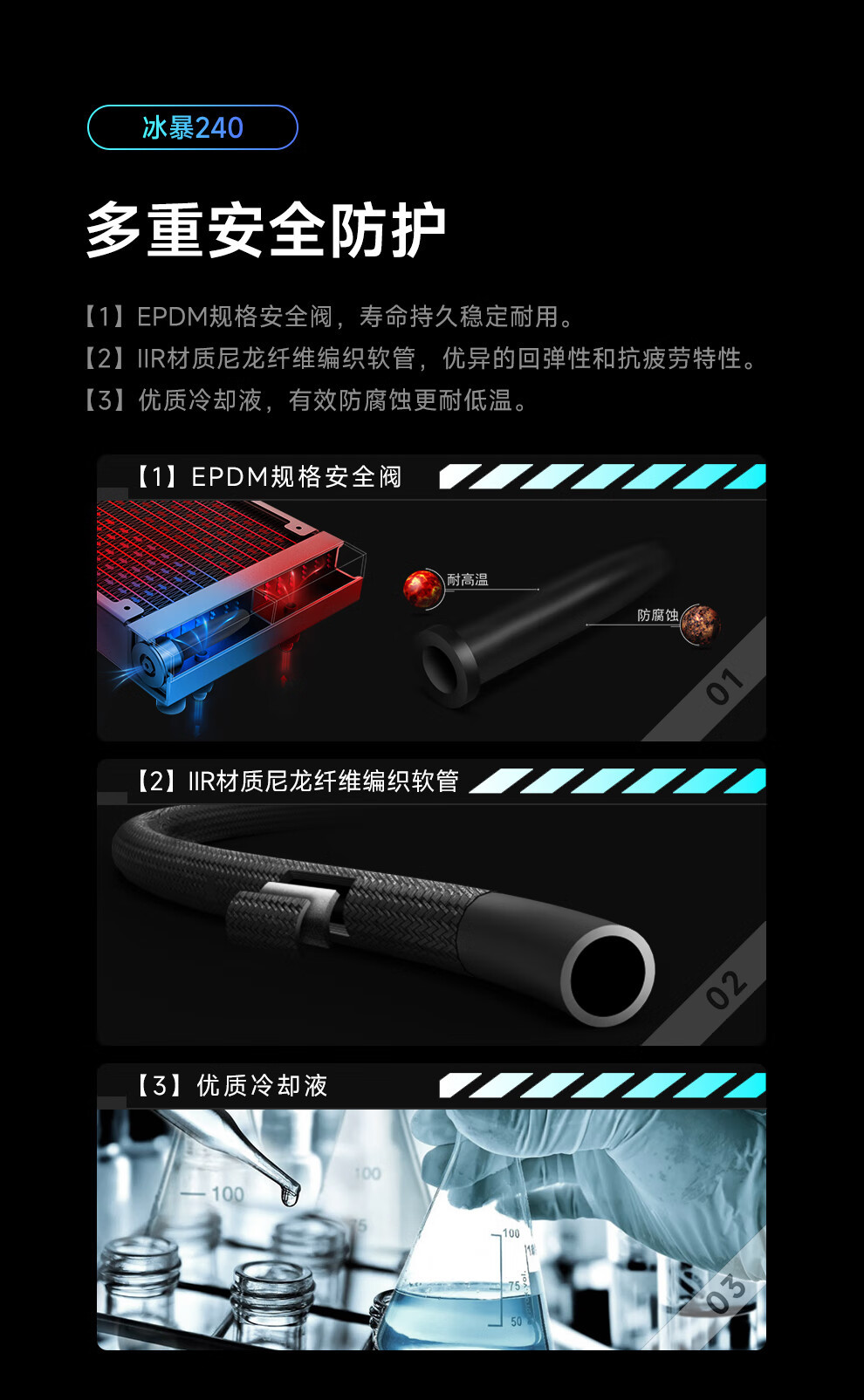 冰暴240

多重安全防护

【1】EPDM规格安全阀，寿命持久稳定耐用。
【2】IIR材质尼龙纤维编织软管，优异的回弹性和抗疲劳特性。
【3】优质冷却液，有效防腐蚀更耐低温。

【1】EPDM规格安全阀

耐高温

防腐蚀

01

【2】IIR材质尼龙纤维编织软管

02

【3】优质冷却液

100

100

100

75

50

03