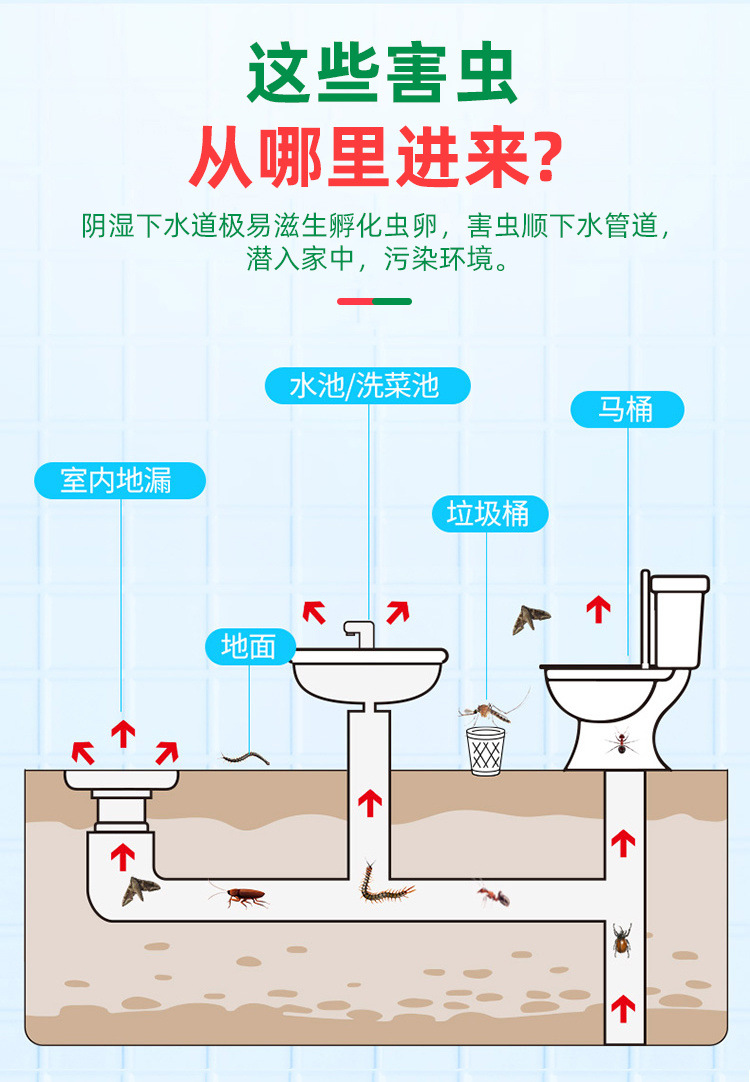 这些害虫
从哪里进来?

阴湿下水道极易滋生孵化虫卵，害虫顺下水管道，潜入家中，污染环境。

水池/洗菜池

马桶

室内地漏

垃圾桶

地面