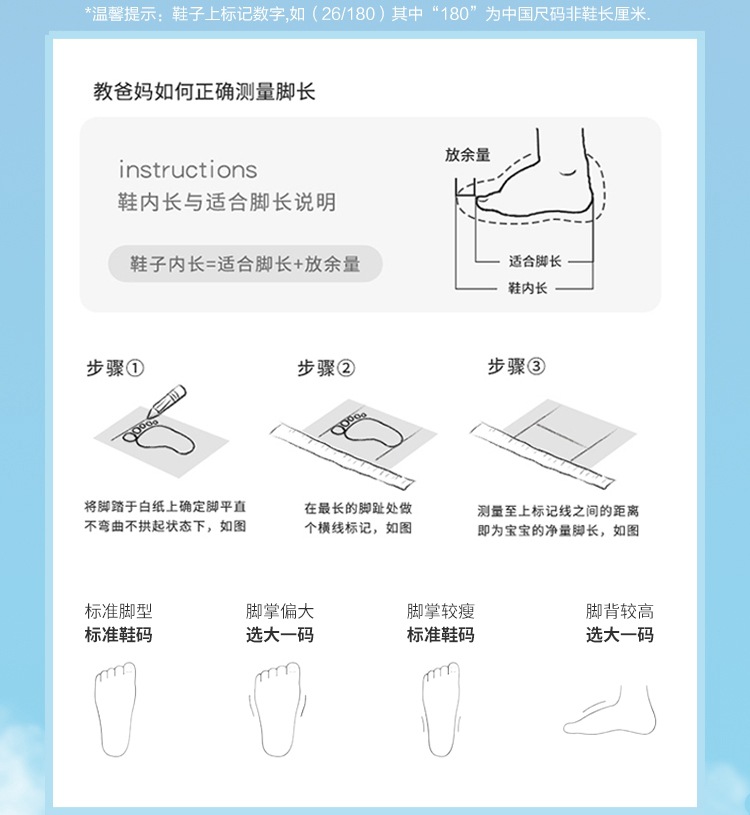 *温馨提示：鞋子上标记数字,如（26/180）其中“180”为中国尺码非鞋长厘米.

教爸妈如何正确测量脚长

instructions
鞋内长与适合脚长说明

鞋子内长=适合脚长+放余量

放余量
适合脚长
鞋内长

步骤①
将脚踏于白纸上确定脚平直不弯曲不拱起状态下，如图

步骤②
在最长的脚趾处做个横线标记，如图

步骤③
测量至上标记线之间的距离即为宝宝的净量脚长，如图

标准脚型
标准鞋码

脚掌偏大
选大一码

脚掌较瘦
标准鞋码

脚背较高
选大一码