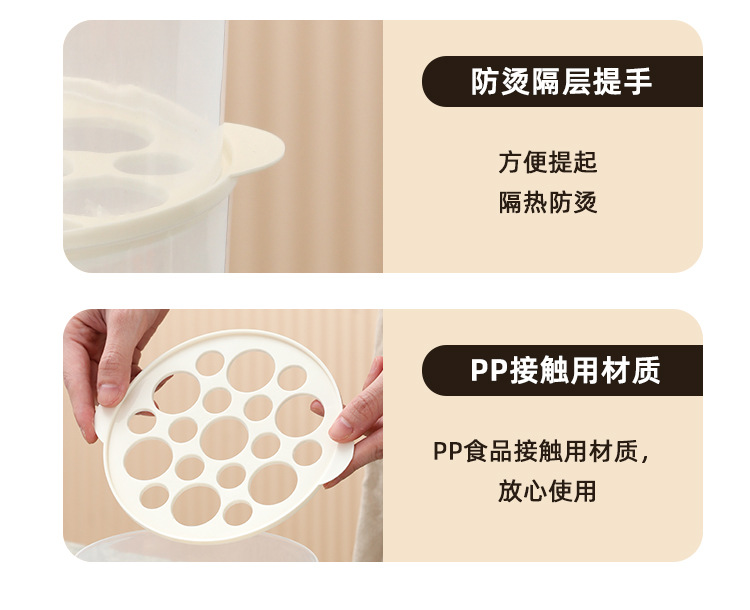 防烫隔层提手

方便提起
隔热防烫

PP接触用材质

PP食品接触用材质，
放心使用