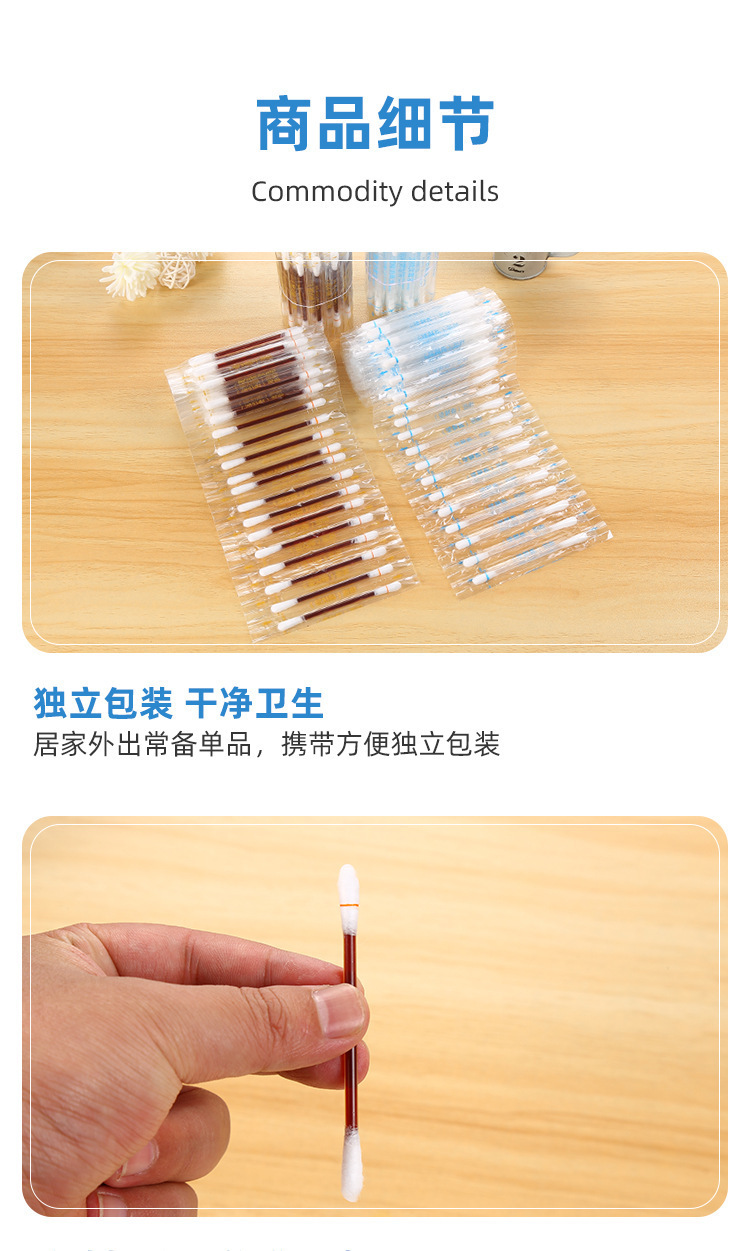 商品细节

Commodity details

独立包装 干净卫生

居家外出常备单品，携带方便独立包装