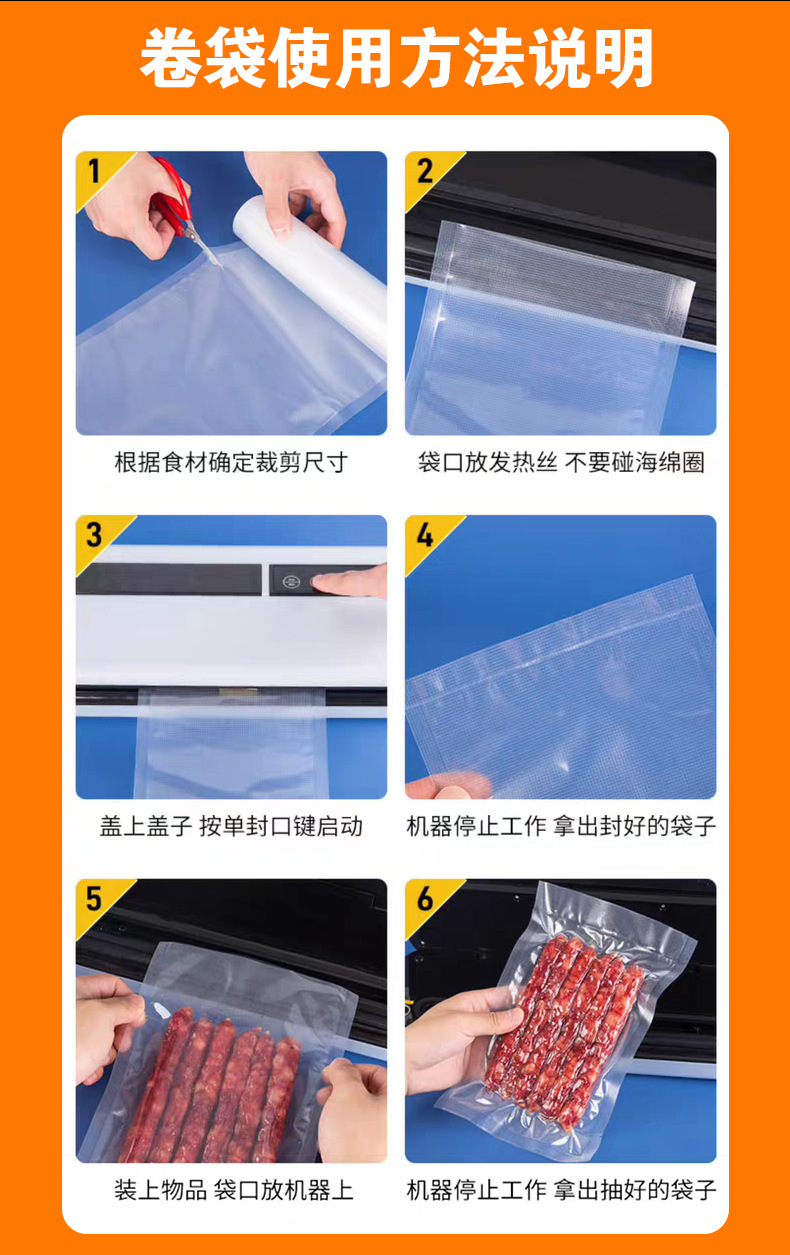 卷袋使用方法说明

1
根据食材确定裁剪尺寸

2
袋口放发热丝 不要碰海绵圈

3
盖上盖子 按单封口键启动

4
机器停止工作 拿出封好的袋子

5
装上物品 袋口放机器上

6
机器停止工作 拿出抽好的袋子