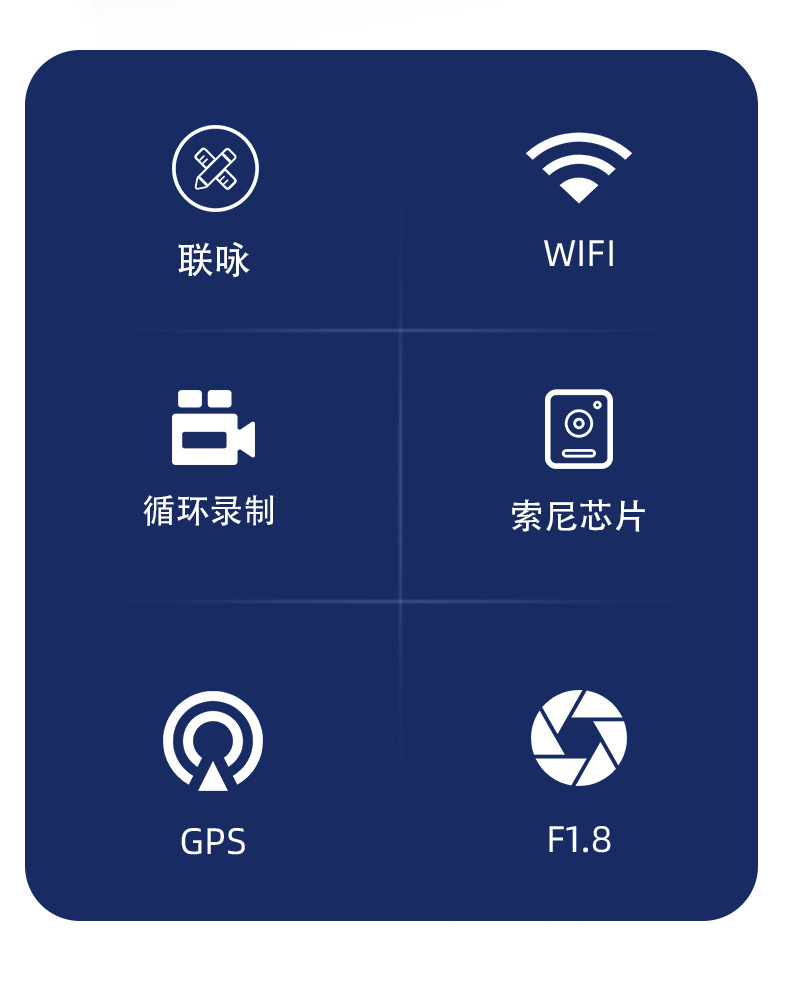 联咏

WIFI

循环录制

索尼芯片

GPS

F1.8