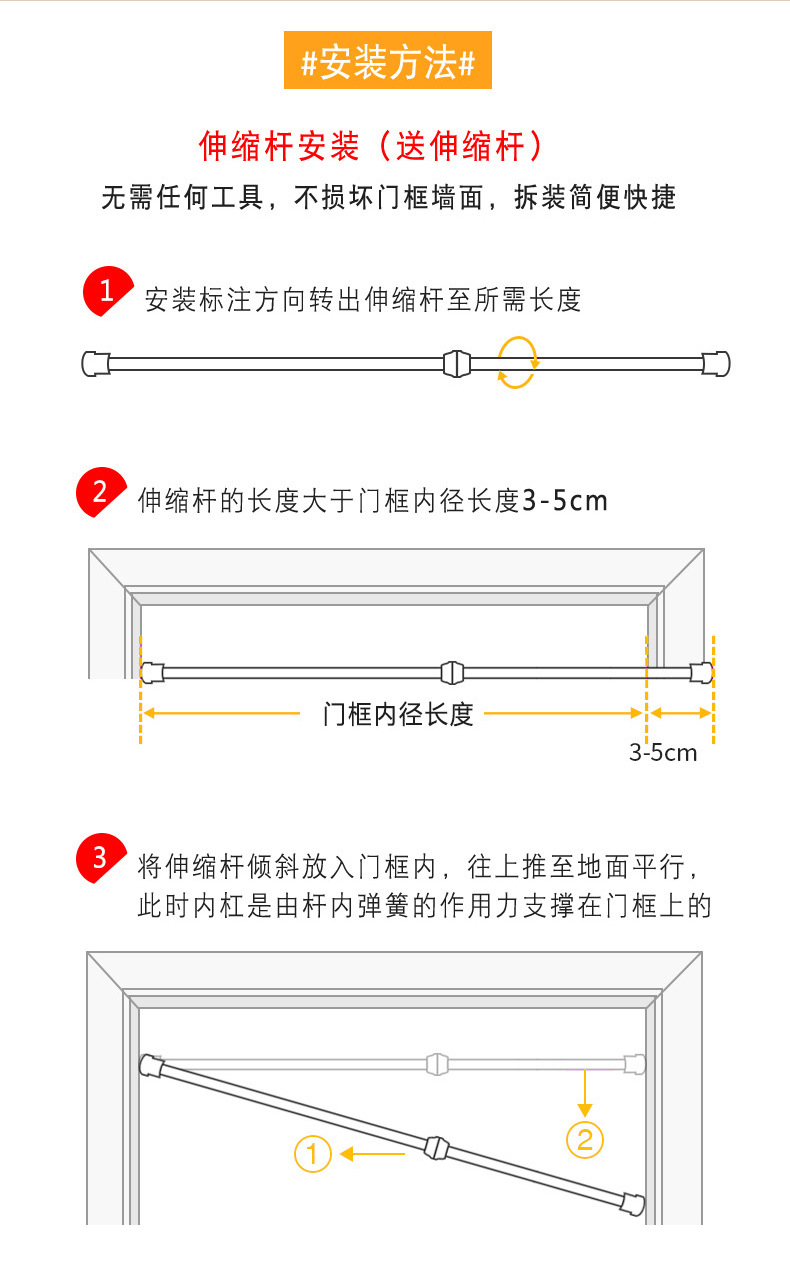 #安装方法#

伸缩杆安装（送伸缩杆）

无需任何工具，不损坏门框墙面，拆装简便快捷

1 安装标注方向转出伸缩杆至所需长度

2 伸缩杆的长度大于门框内径长度3-5cm

门框内径长度

3-5cm

3 将伸缩杆倾斜放入门框内，往上推至地面平行，此时内杠是由杆内弹簧的作用力支撑在门框上的

①

②